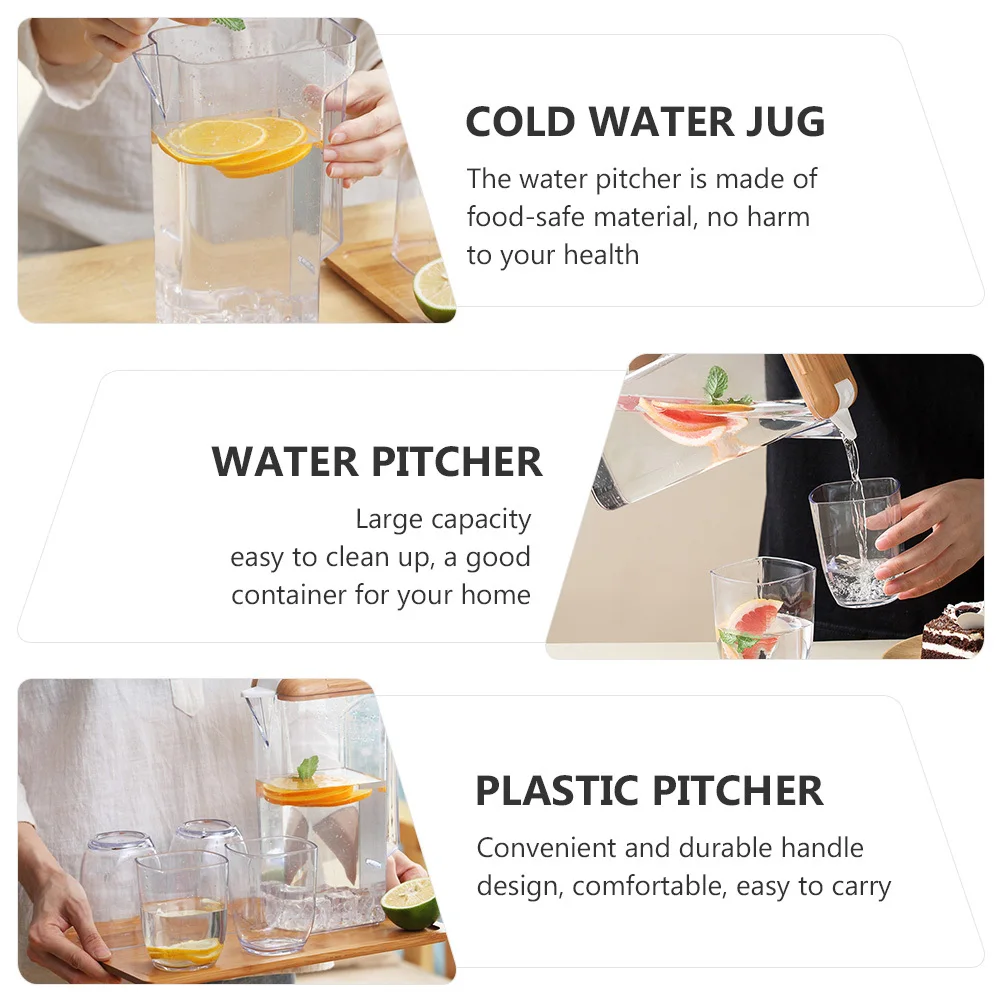 COLD WATER JUG

The water pitcher is made of food-safe material, no harm to your health

WATER PITCHER

Large capacity easy to clean up, a good container for your home

PLASTIC PITCHER

Convenient and durable handle design, comfortable, easy to carry