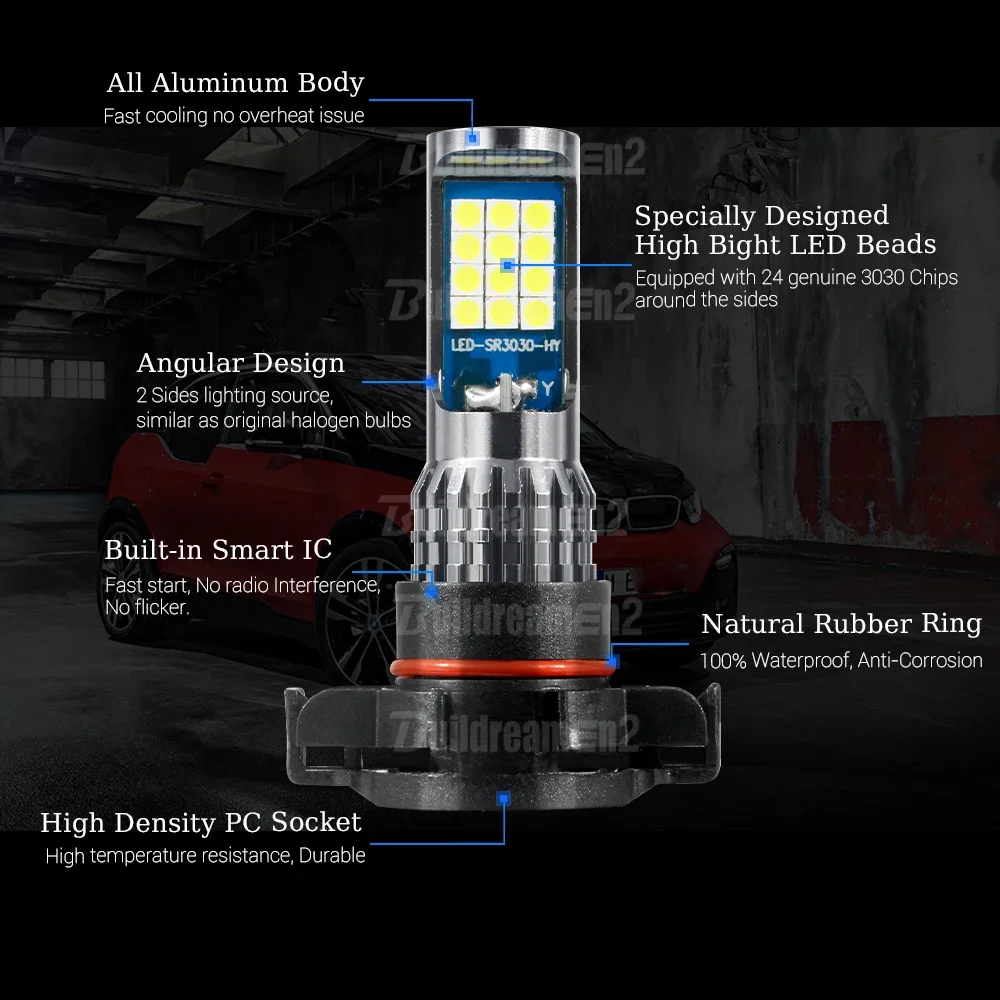 All Aluminum Body
Fast cooling no overheat issue

Specially Designed
High Bight LED Beads
Equipped with 24 genuine 3030 Chips around the sides

LED-SR3030-HY

Angular Design
2 Sides lighting source, similar as original halogen bulbs

Built-in Smart IC
Fast start, No radio Interference, No flicker.

Natural Rubber Ring
100% Waterproof, Anti-Corrosion

High Density PC Socket
High temperature resistance, Durable

Buildreamen2