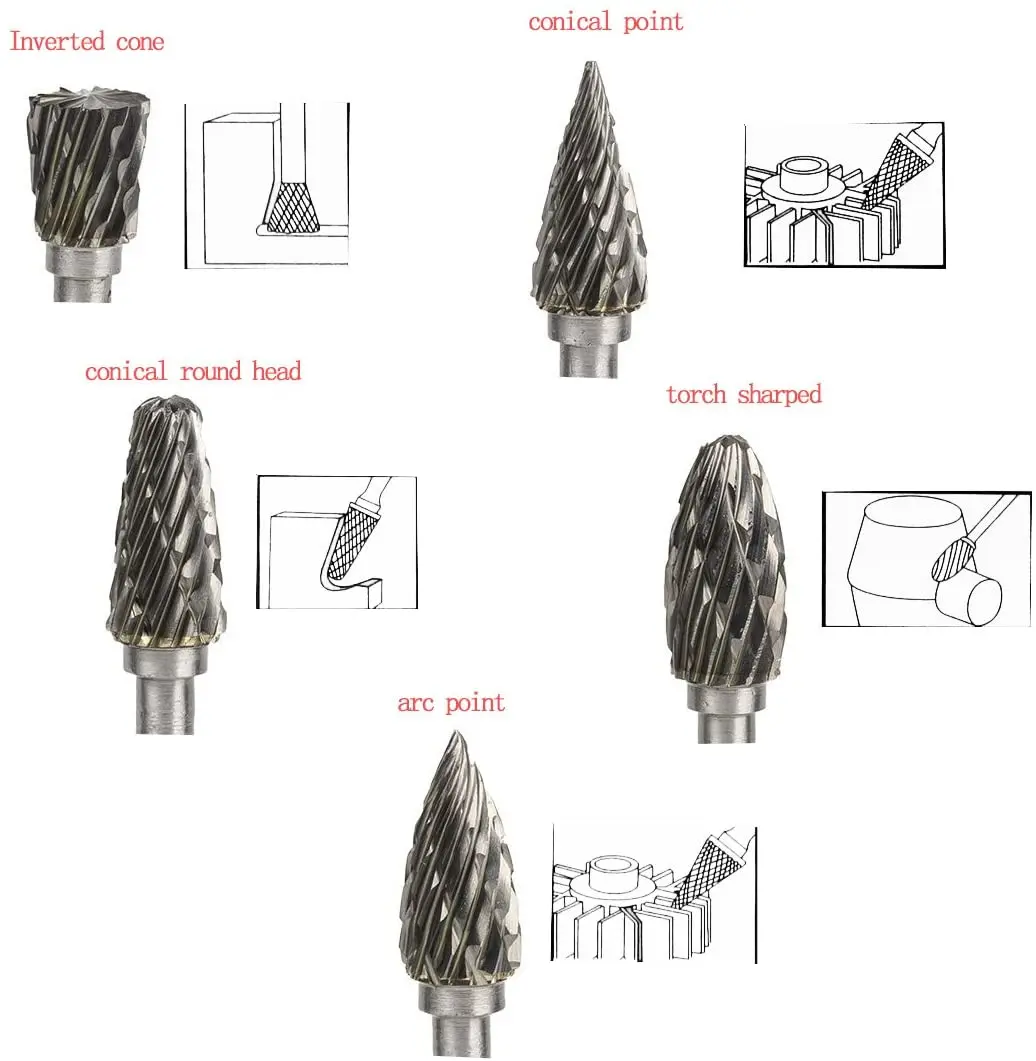 Inverted cone

conical point

conical round head

torch sharped

arc point