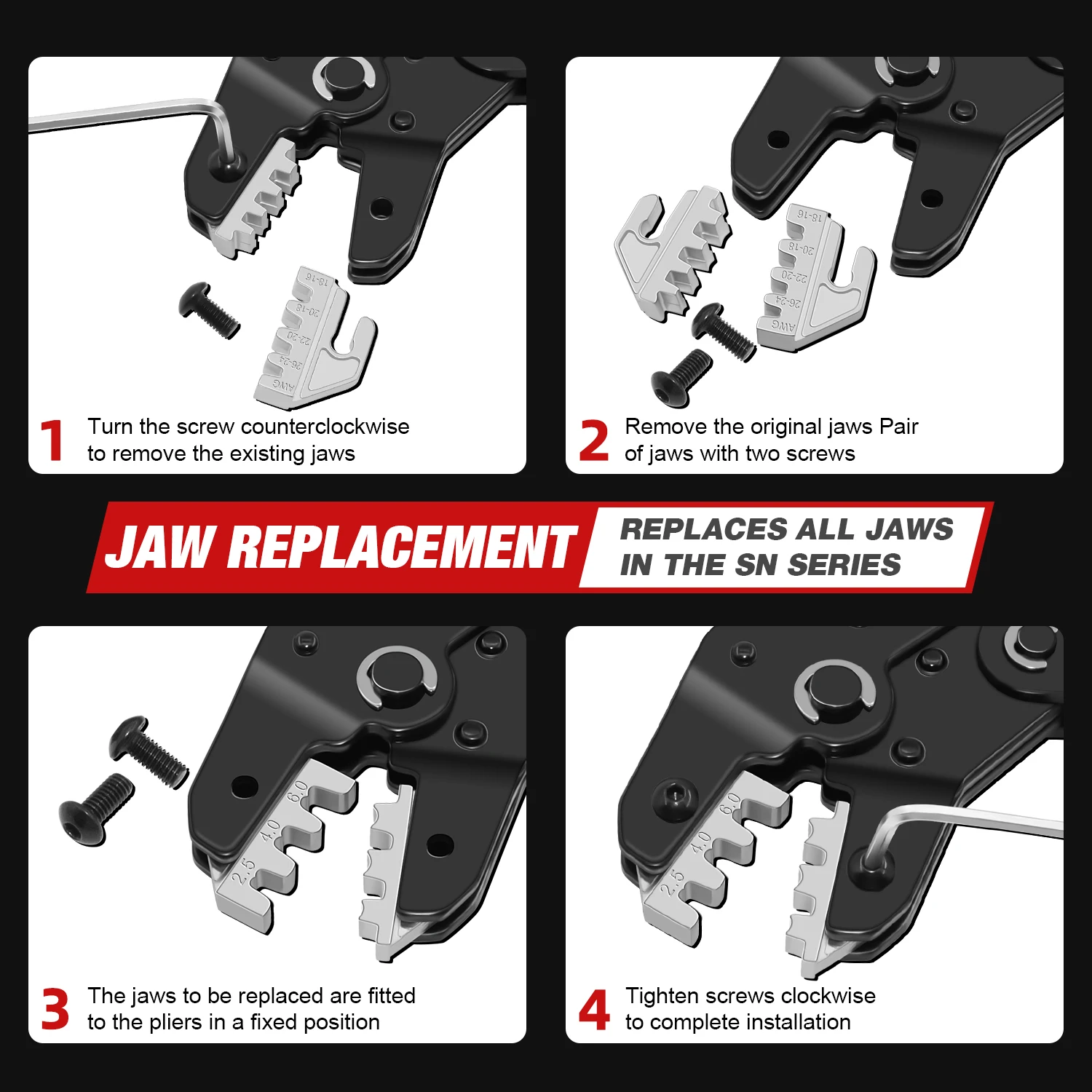 18-16
20-18
22-20
26-24
AWG

1 Turn the screw counterclockwise to remove the existing jaws

18-16
20-18
22-20
26-24
AWG

2 Remove the original jaws Pair of jaws with two screws

JAW REPLACEMENT

REPLACES ALL JAWS IN THE SN SERIES

2.5
4.0
6.0

3 The jaws to be replaced are fitted to the pliers in a fixed position

2.5
4.0
6.0

4 Tighten screws clockwise to complete installation