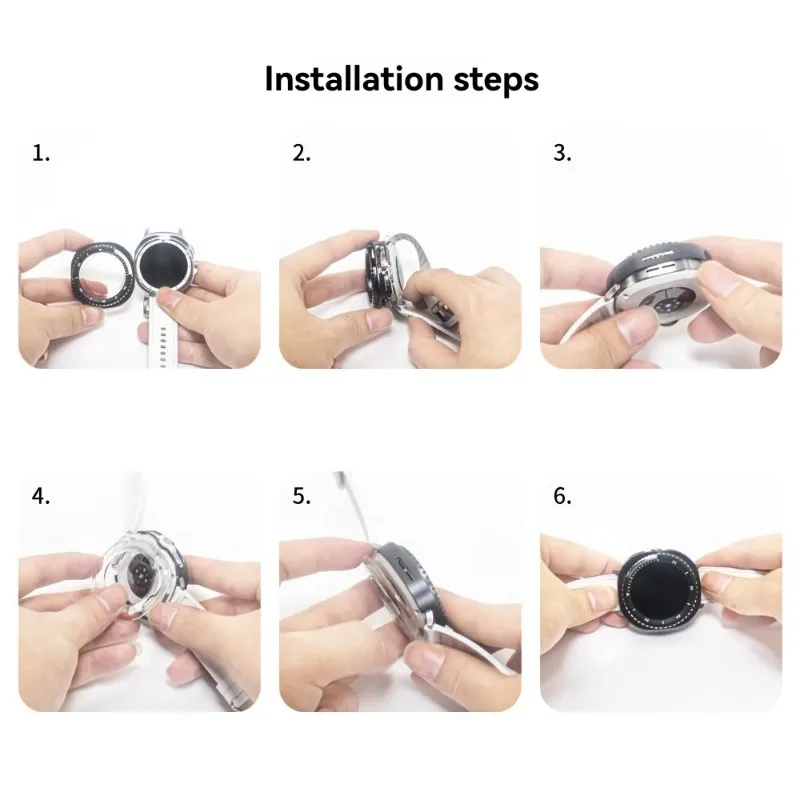 Installation steps

1.

2.

3.

4.

5.

6.