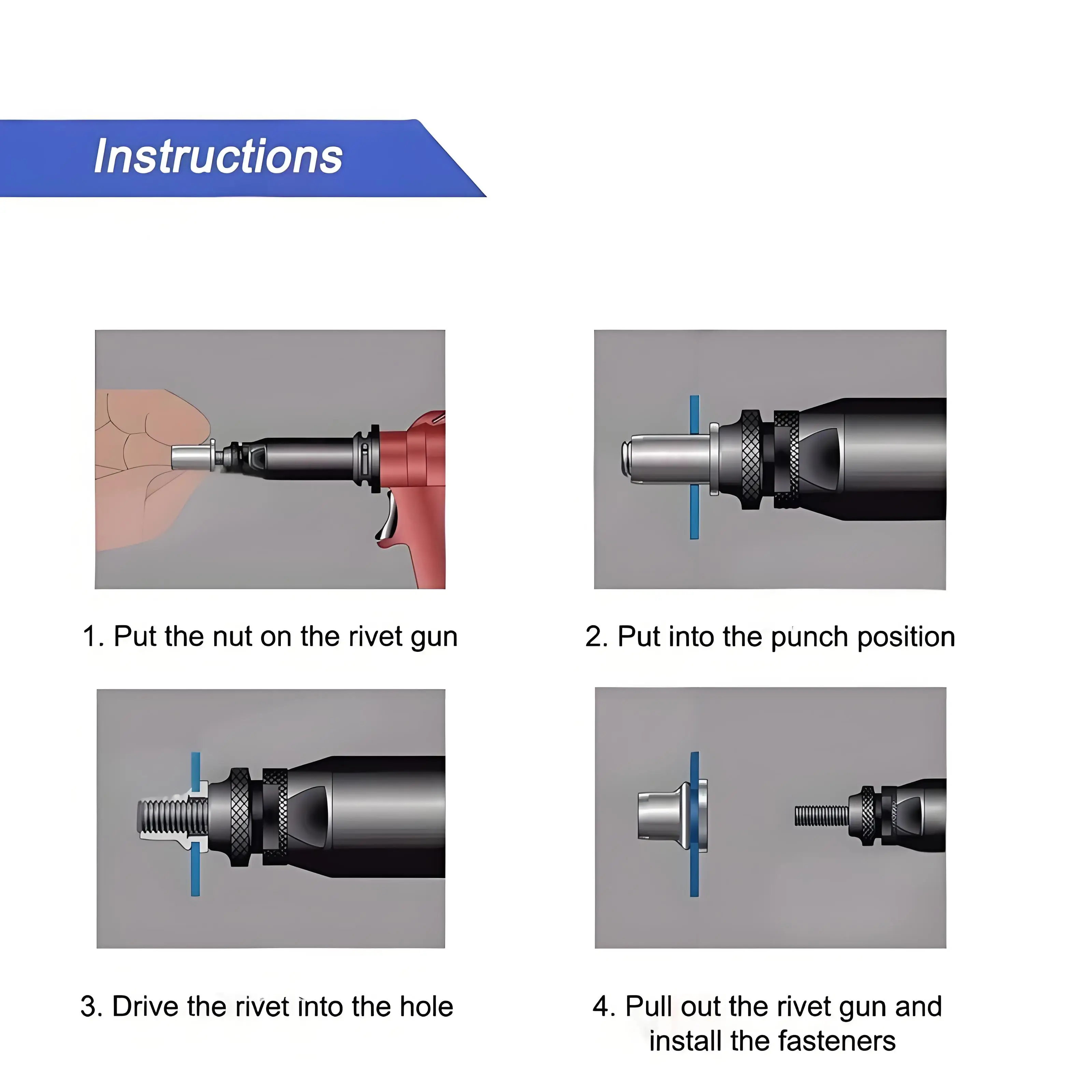 Instructions

1. Put the nut on the rivet gun

2. Put into the punch position

3. Drive the rivet into the hole

4. Pull out the rivet gun and install the fasteners