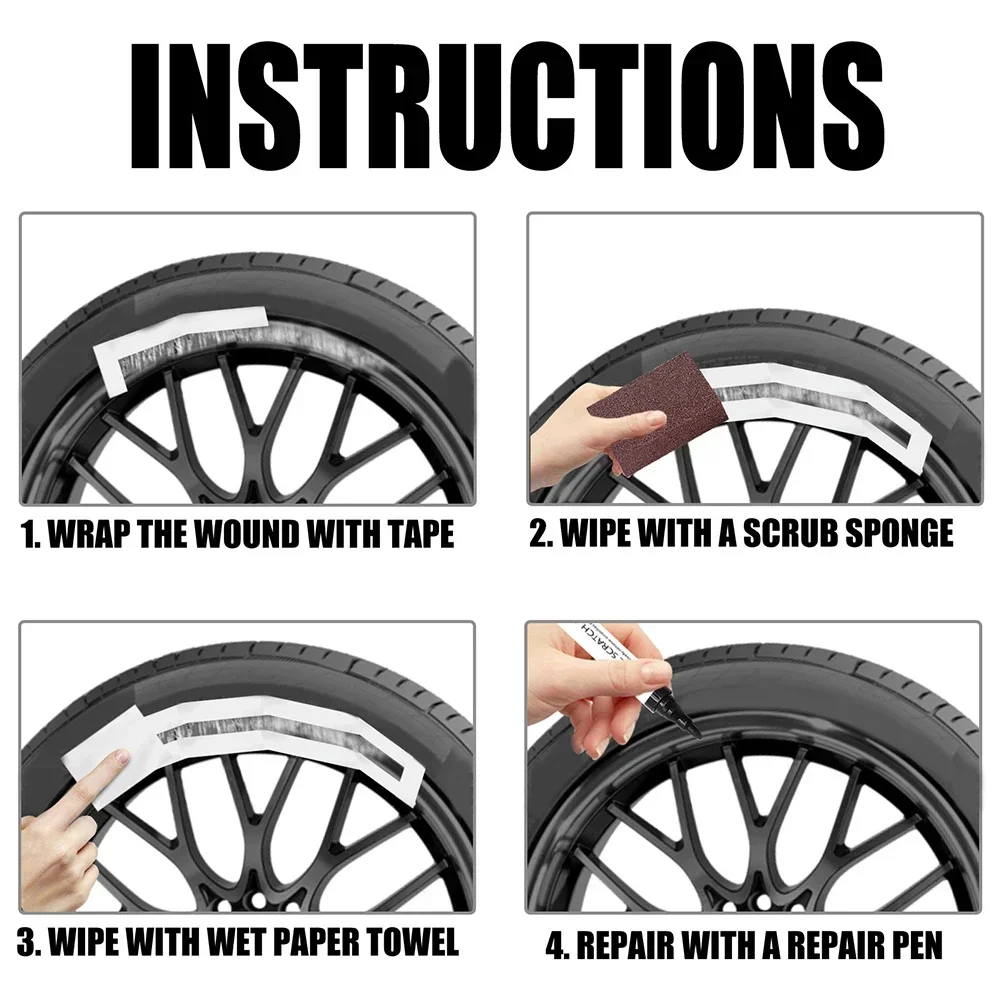 INSTRUCTIONS

1. WRAP THE WOUND WITH TAPE

2. WIPE WITH A SCRUB SPONGE

3. WIPE WITH WET PAPER TOWEL

SCRATCH

4. REPAIR WITH A REPAIR PEN