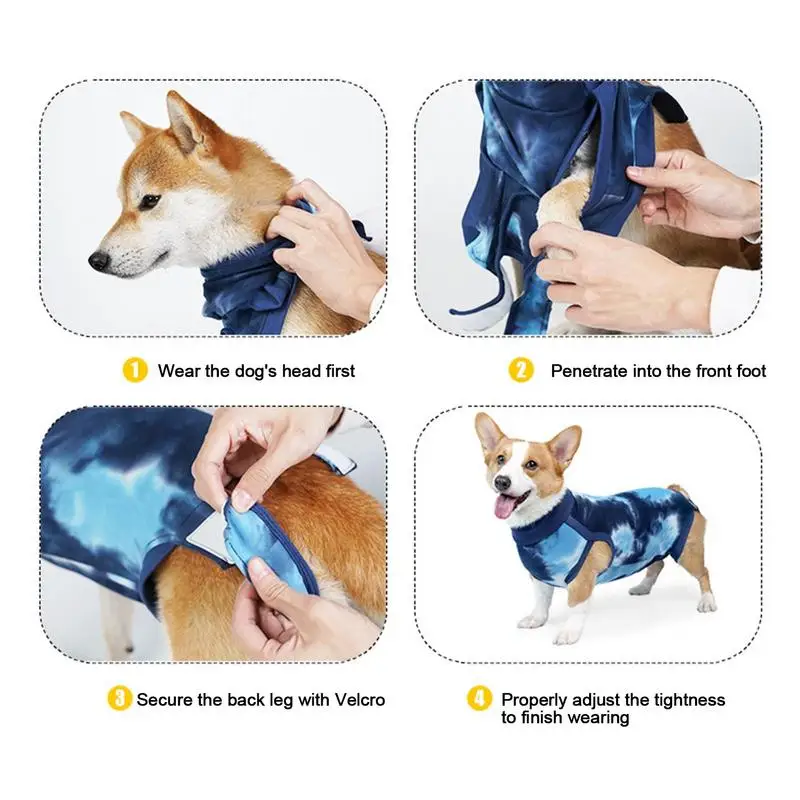 1 Wear the dog's head first

2 Penetrate into the front foot

3 Secure the back leg with Velcro

4 Properly adjust the tightness to finish wearing