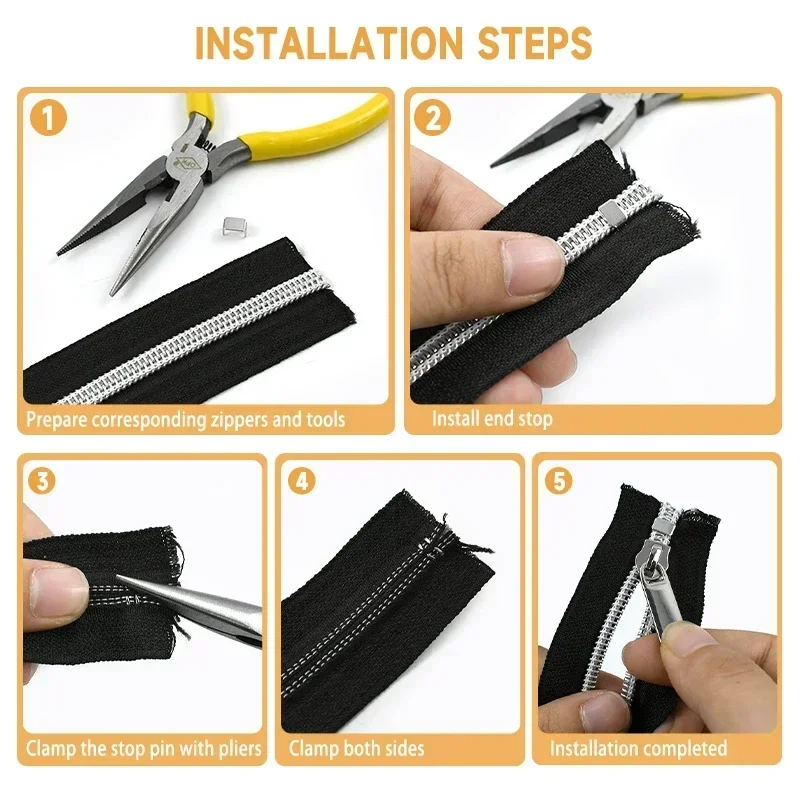 INSTALLATION STEPS

1

Prepare corresponding zippers and tools

2

Install end stop

3

Clamp the stop pin with pliers

4

Clamp both sides

5

Installation completed