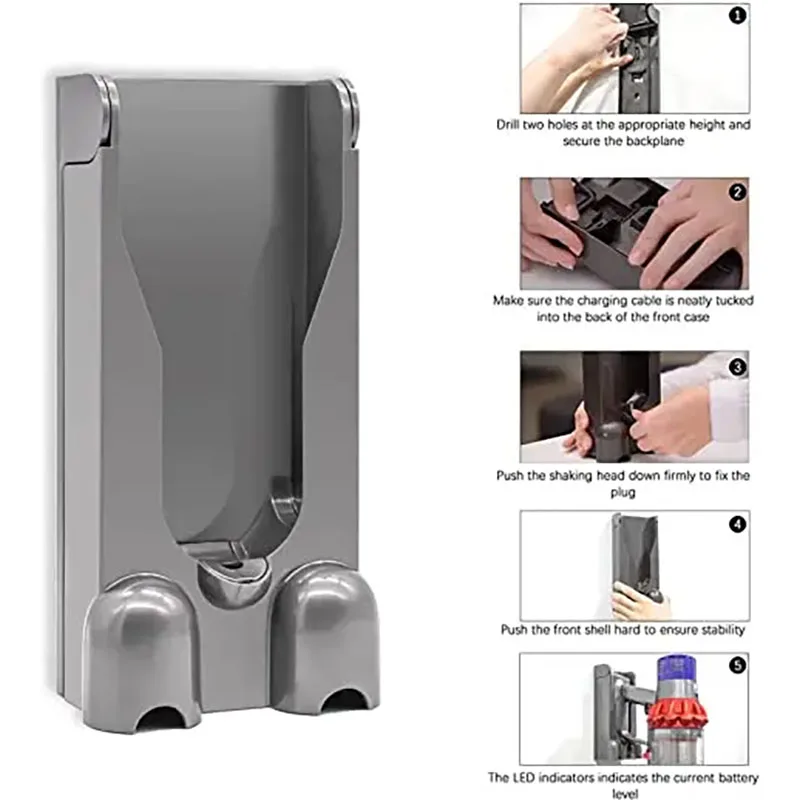 1
Drill two holes at the appropriate height and secure the backplane

2
Make sure the charging cable is neatly tucked into the back of the front case

3
Push the shaking head down firmly to fix the plug

4
Push the front shell hard to ensure stability

5
The LED indicators indicates the current battery level