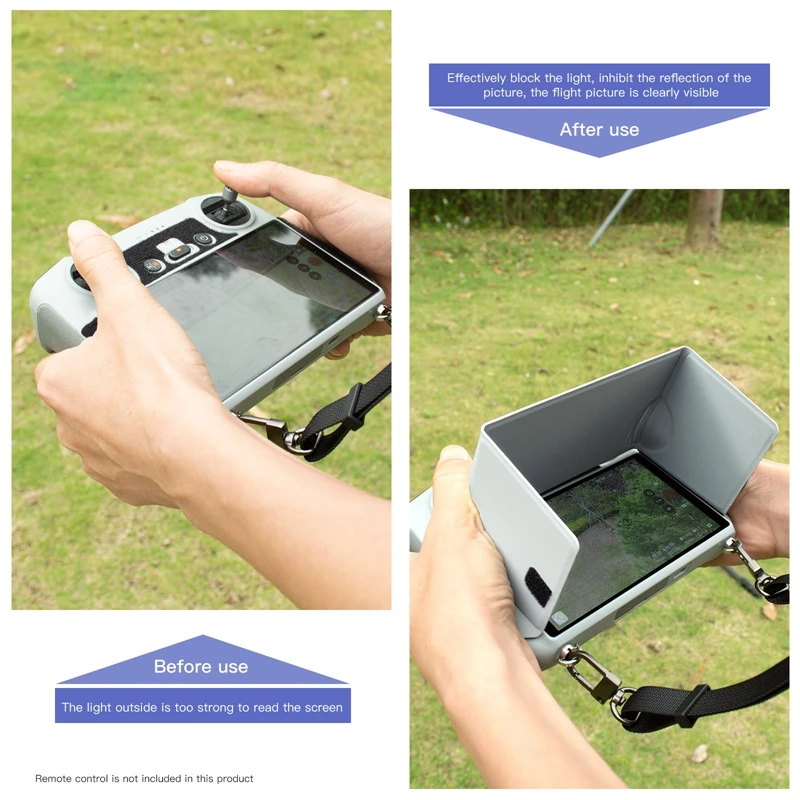 Effectively block the light, inhibit the reflection of the picture, the flight picture is clearly visible

After use

Before use

The light outside is too strong to read the screen

Remote control is not included in this product