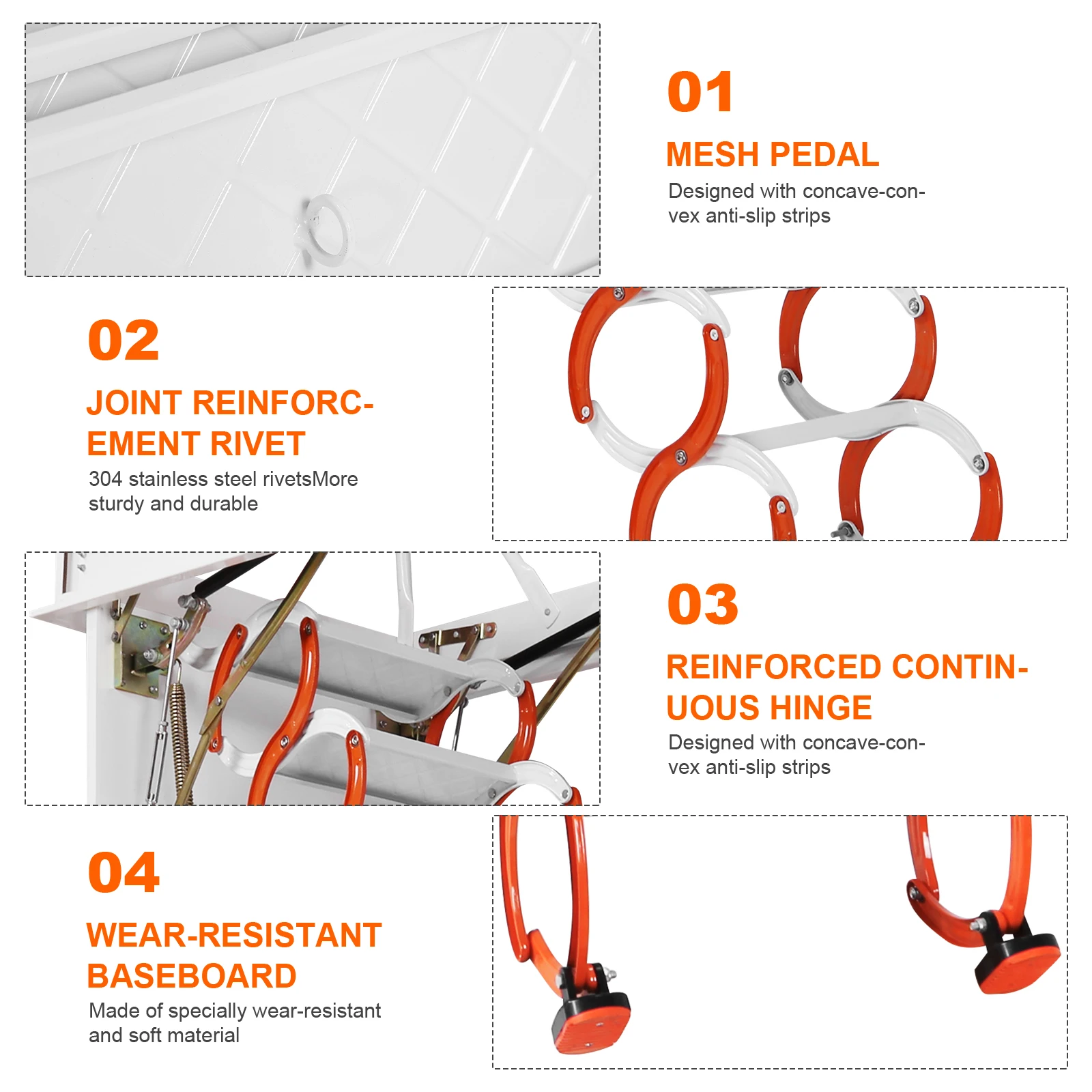 01

MESH PEDAL

Designed with concave-convex anti-slip strips

02

JOINT REINFORCEMENT RIVET

304 stainless steel rivetsMore sturdy and durable

03

REINFORCED CONTINUOUS HINGE

Designed with concave-convex anti-slip strips

04

WEAR-RESISTANT BASEBOARD

Made of specially wear-resistant and soft material