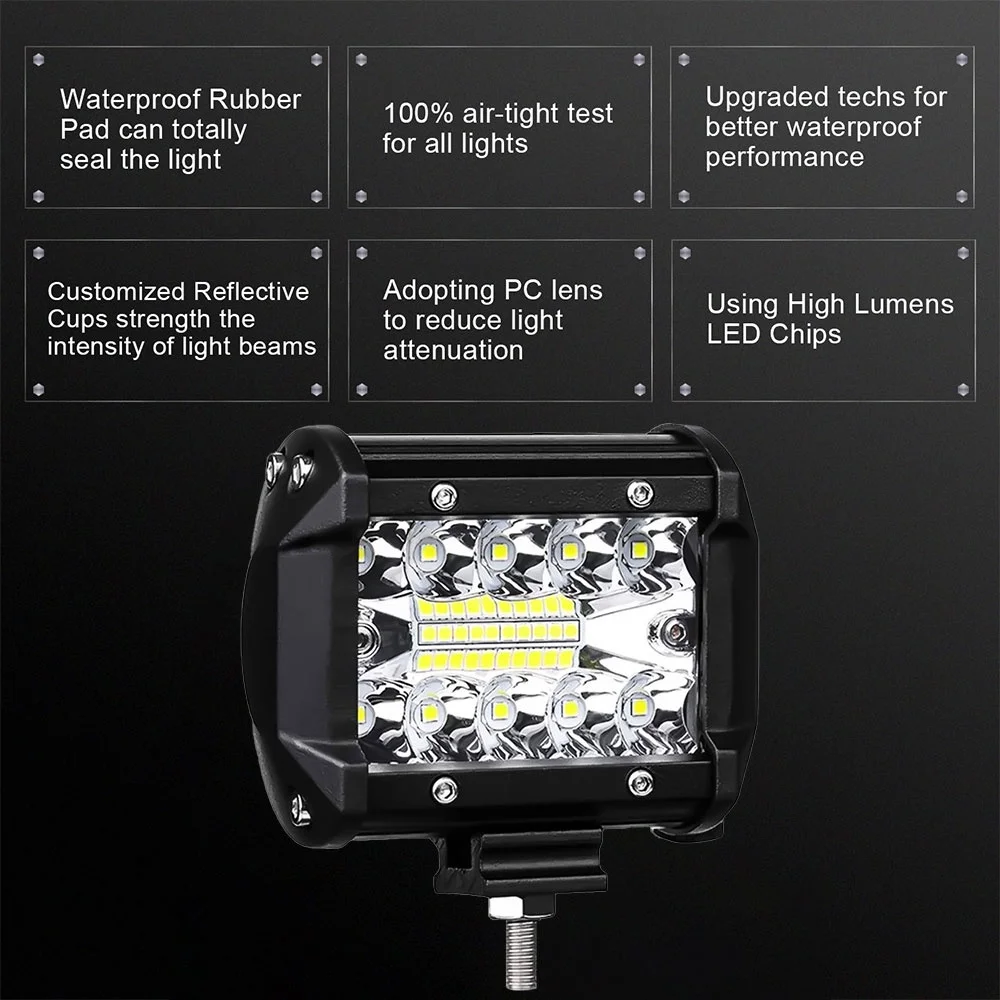 Waterproof Rubber Pad can totally seal the light

100% air-tight test for all lights

Upgraded techs for better waterproof performance

Customized Reflective Cups strength the intensity of light beams

Adopting PC lens to reduce light attenuation

Using High Lumens LED Chips