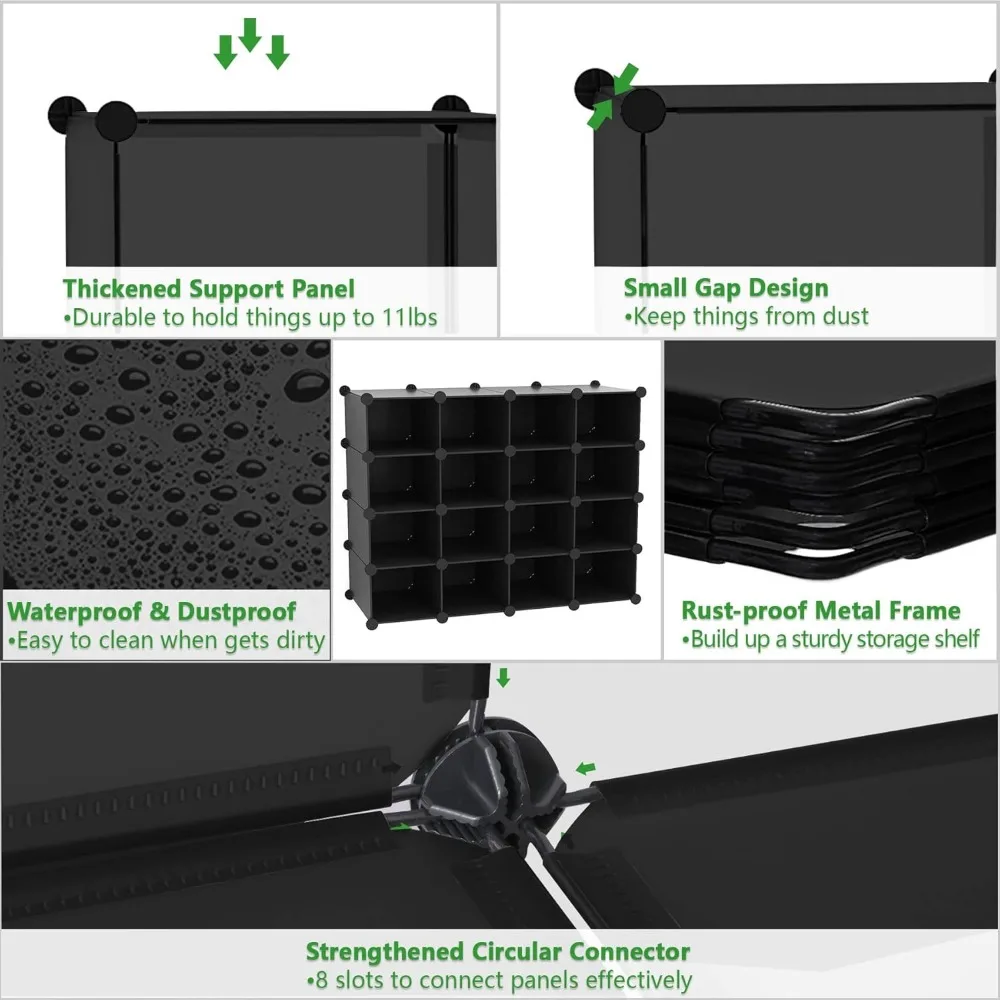 Thickened Support Panel
•Durable to hold things up to 11lbs

Small Gap Design
•Keep things from dust

Waterproof & Dustproof
•Easy to clean when gets dirty

Rust-proof Metal Frame
•Build up a sturdy storage shelf

Strengthened Circular Connector
•8 slots to connect panels effectively