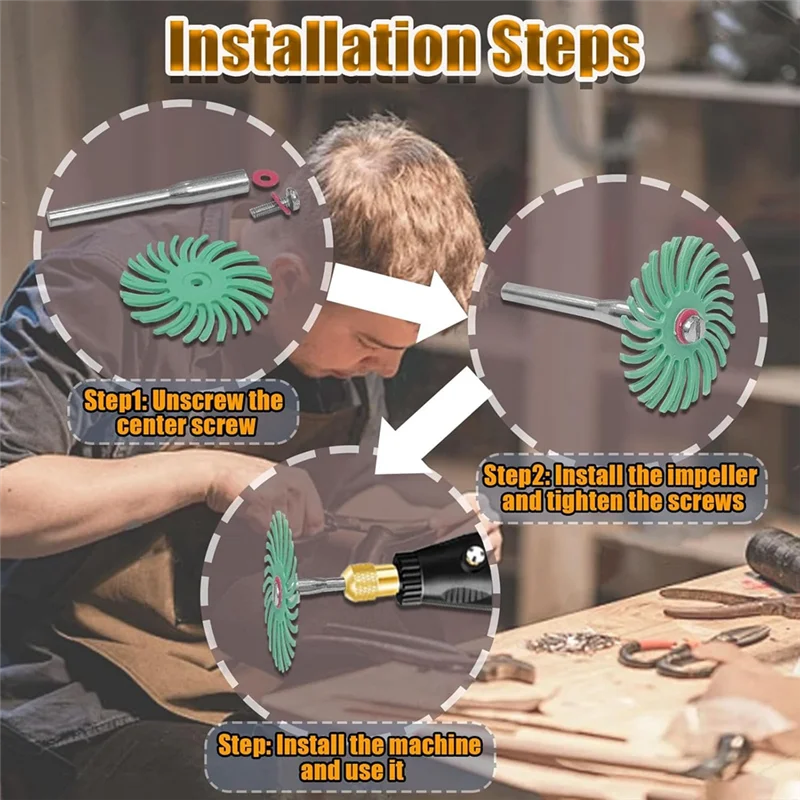 Installation Steps

Step1: Unscrew the center screw

Step2: Install the impeller and tighten the screws

Step: Install the machine and use it