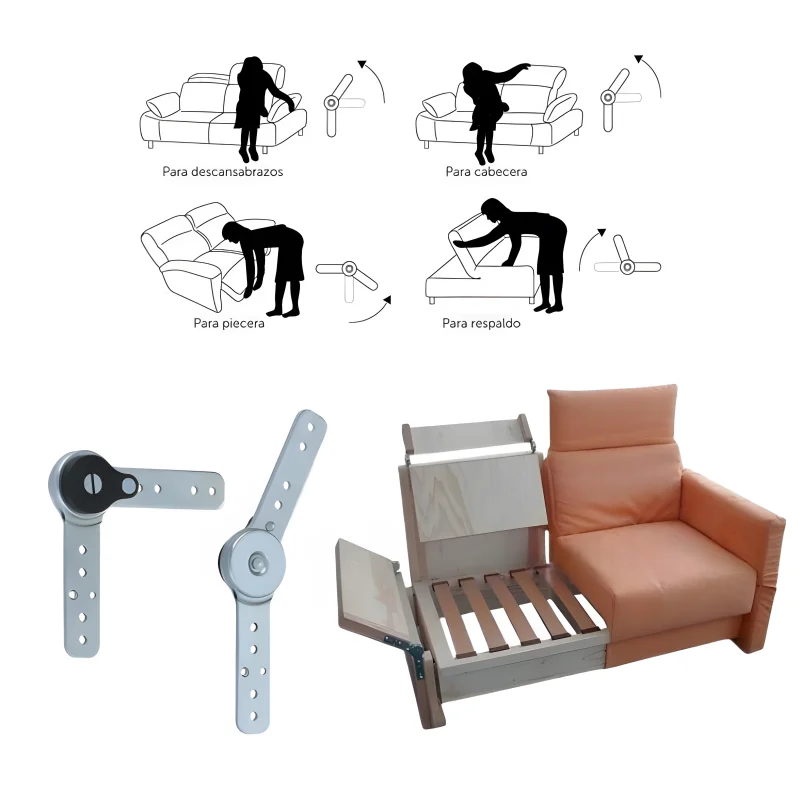 Para descansabrazos

Para cabecera

Para piecera

Para respaldo