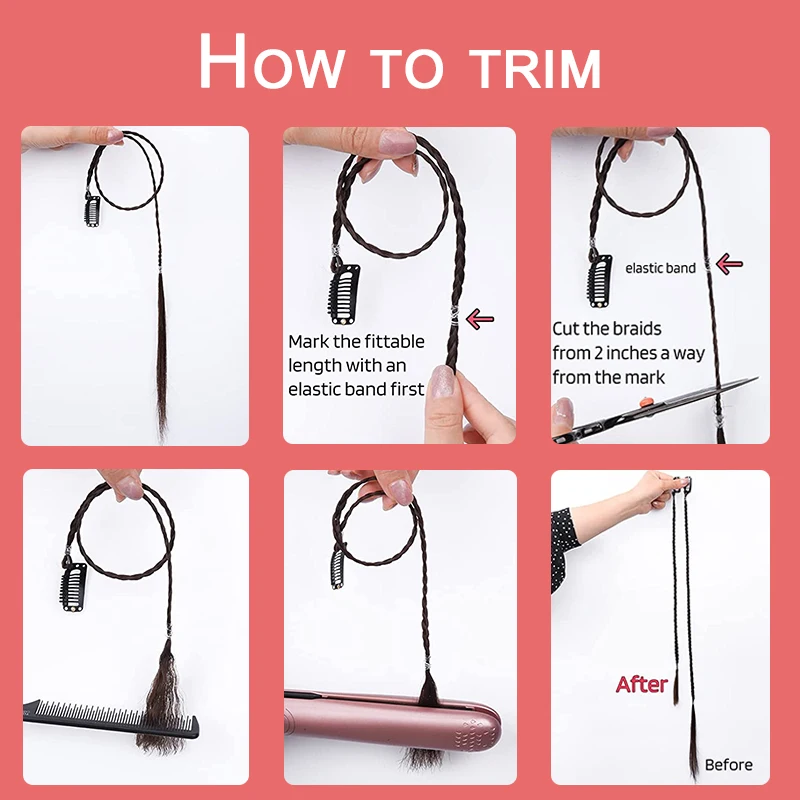 HOW TO TRIM

Mark the fittable length with an elastic band first

elastic band

Cut the braids from 2 inches a way from the mark

After

Before