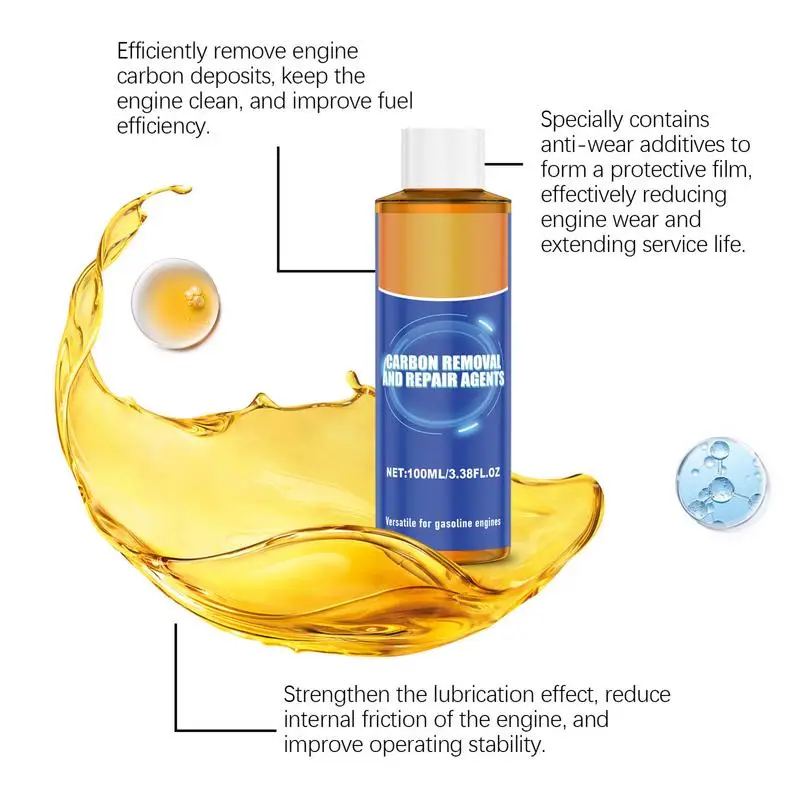 Efficiently remove engine carbon deposits, keep the engine clean, and improve fuel efficiency.

Specially contains anti-wear additives to form a protective film, effectively reducing engine wear and extending service life.

CARBON REMOVAL AND REPAIR AGENTS

NET:100ML/3.38FL.OZ

Versatile for gasoline engines

Strengthen the lubrication effect, reduce internal friction of the engine, and improve operating stability.