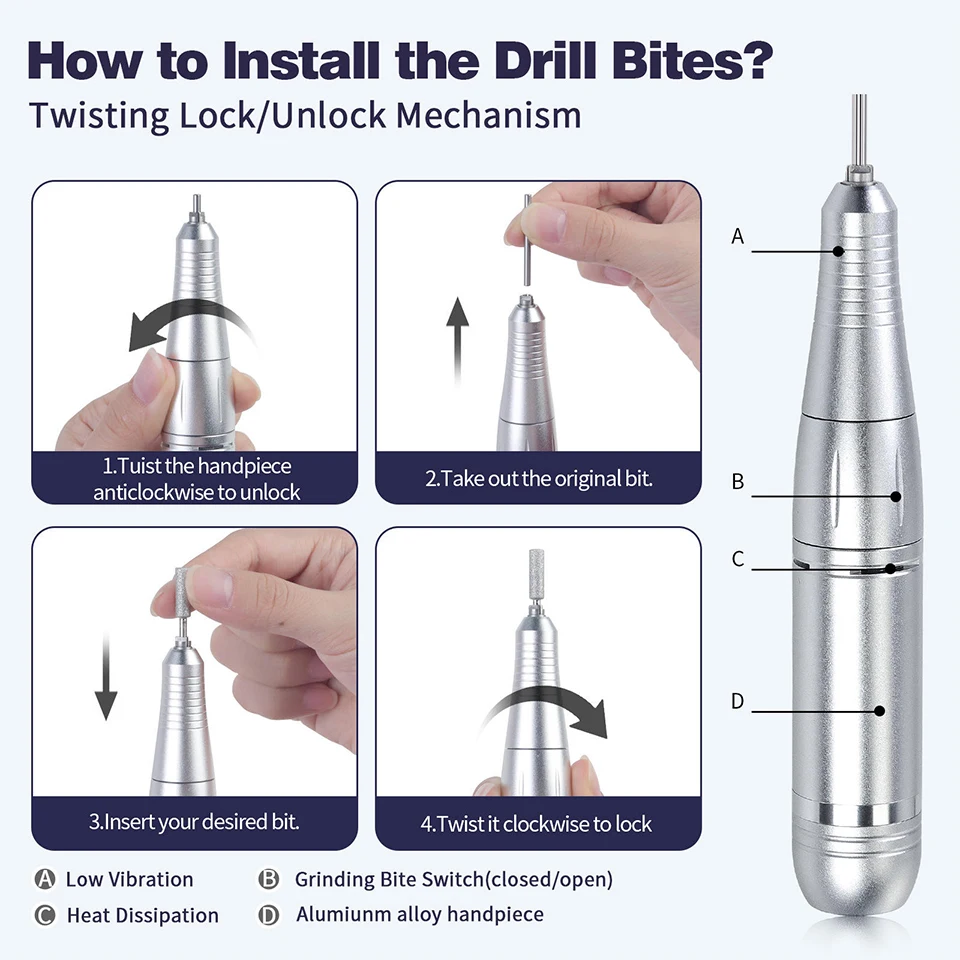 How to Install the Drill Bites?

Twisting Lock/Unlock Mechanism

1.Tuist the handpiece anticlockwise to unlock

2.Take out the original bit.

3.Insert your desired bit.

4.Twist it clockwise to lock

A

B

C

D

A Low Vibration

B Grinding Bite Switch(closed/open)

C Heat Dissipation

D Alumiunm alloy handpiece