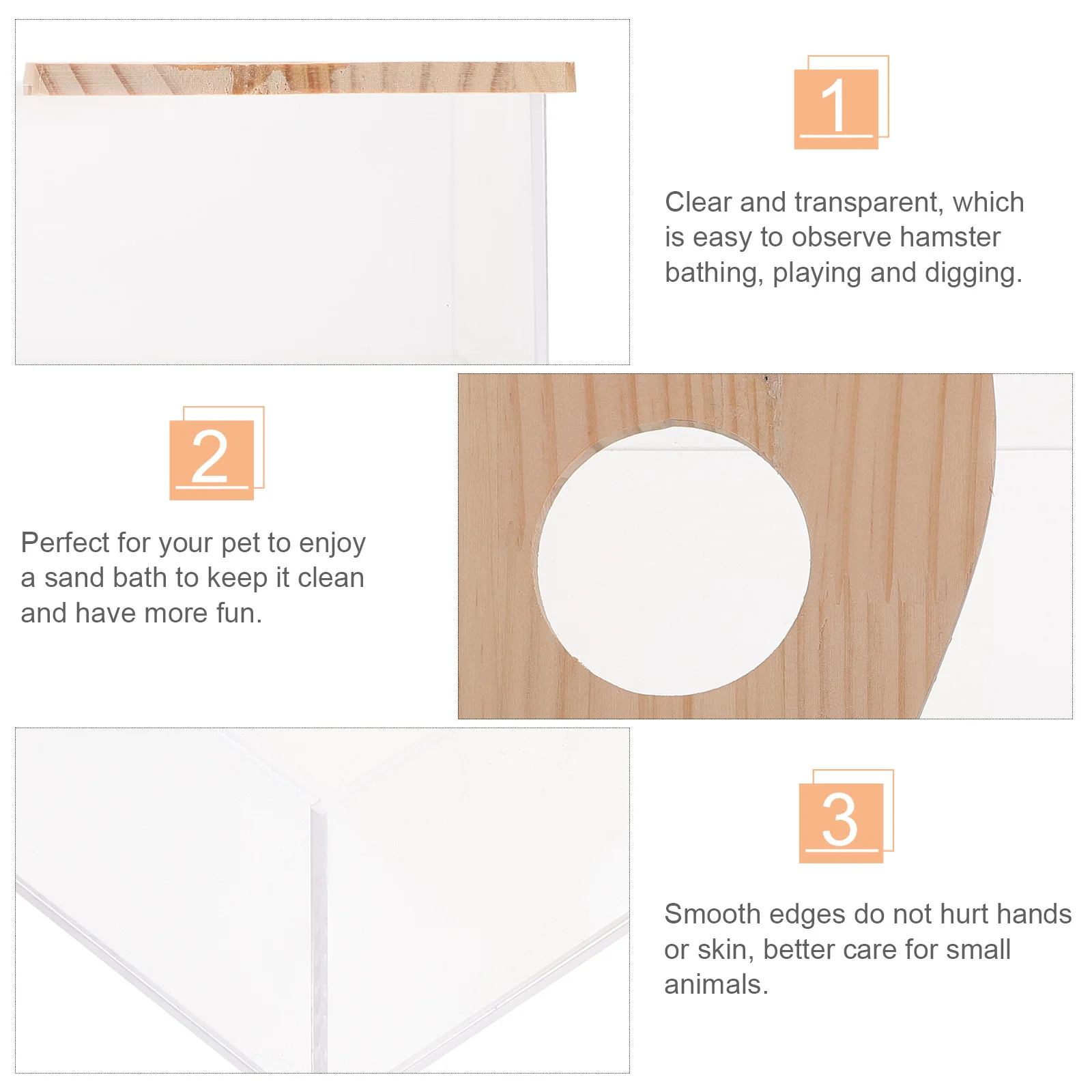 1

Clear and transparent, which is easy to observe hamster bathing, playing and digging.

2

Perfect for your pet to enjoy a sand bath to keep it clean and have more fun.

3

Smooth edges do not hurt hands or skin, better care for small animals.