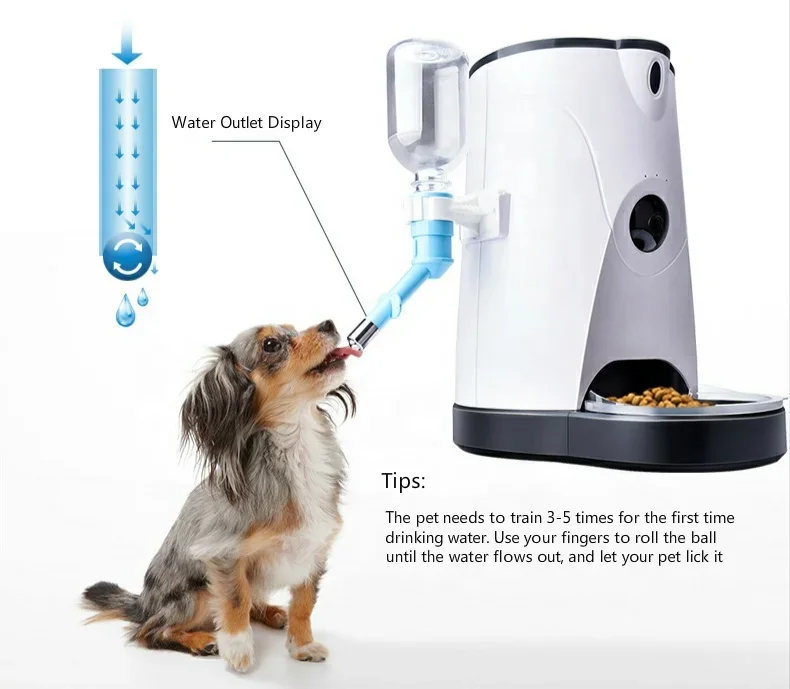 Water Outlet Display

Tips:

The pet needs to train 3-5 times for the first time drinking water. Use your fingers to roll the ball until the water flows out, and let your pet lick it