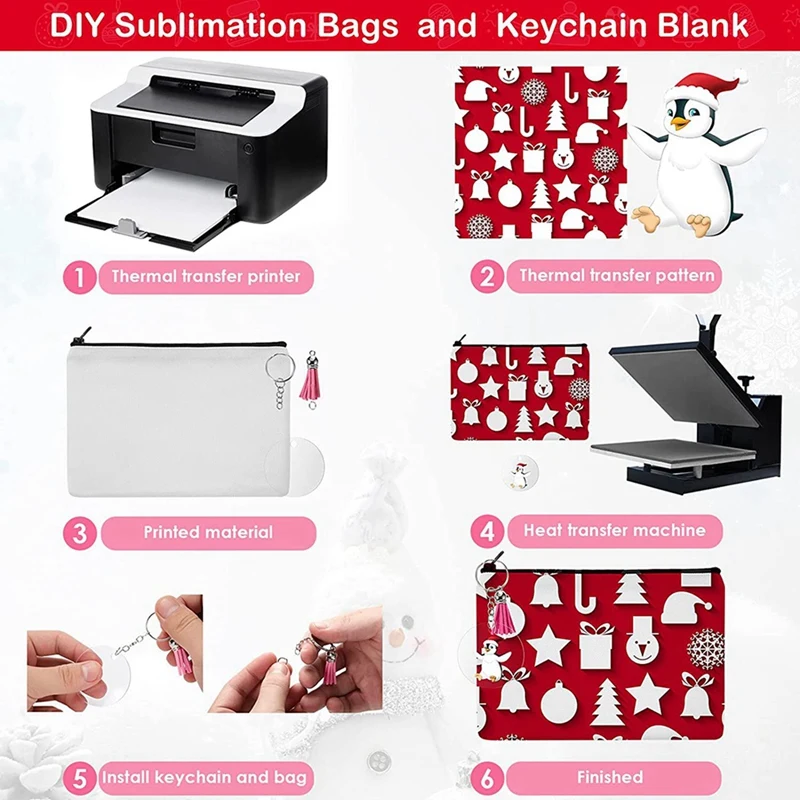 DIY Sublimation Bags and Keychain Blank

1 Thermal transfer printer

2 Thermal transfer pattern

3 Printed material

4 Heat transfer machine

5 Install keychain and bag

6 Finished