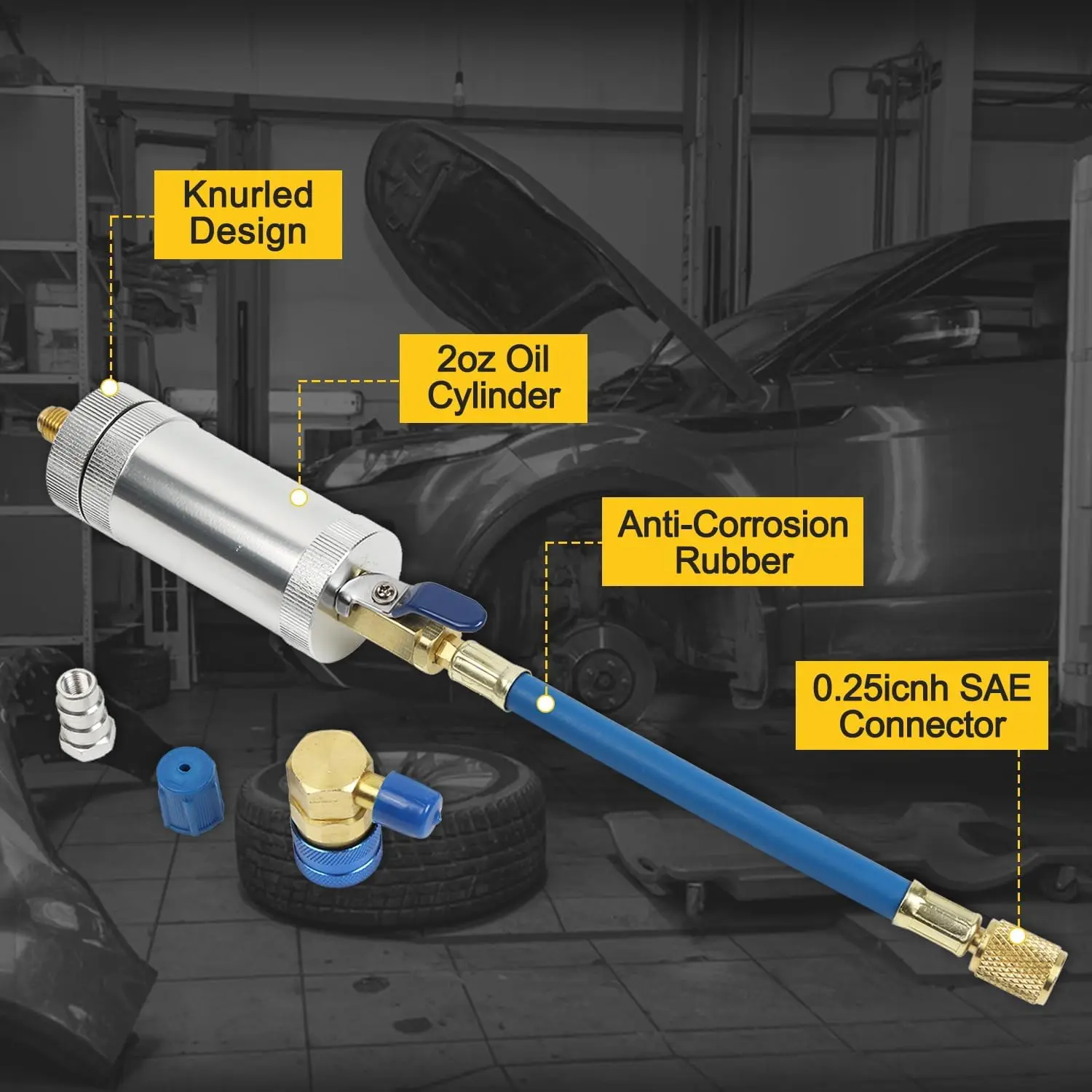 Knurled Design

2oz Oil Cylinder

Anti-Corrosion Rubber

0.25icnh SAE Connector