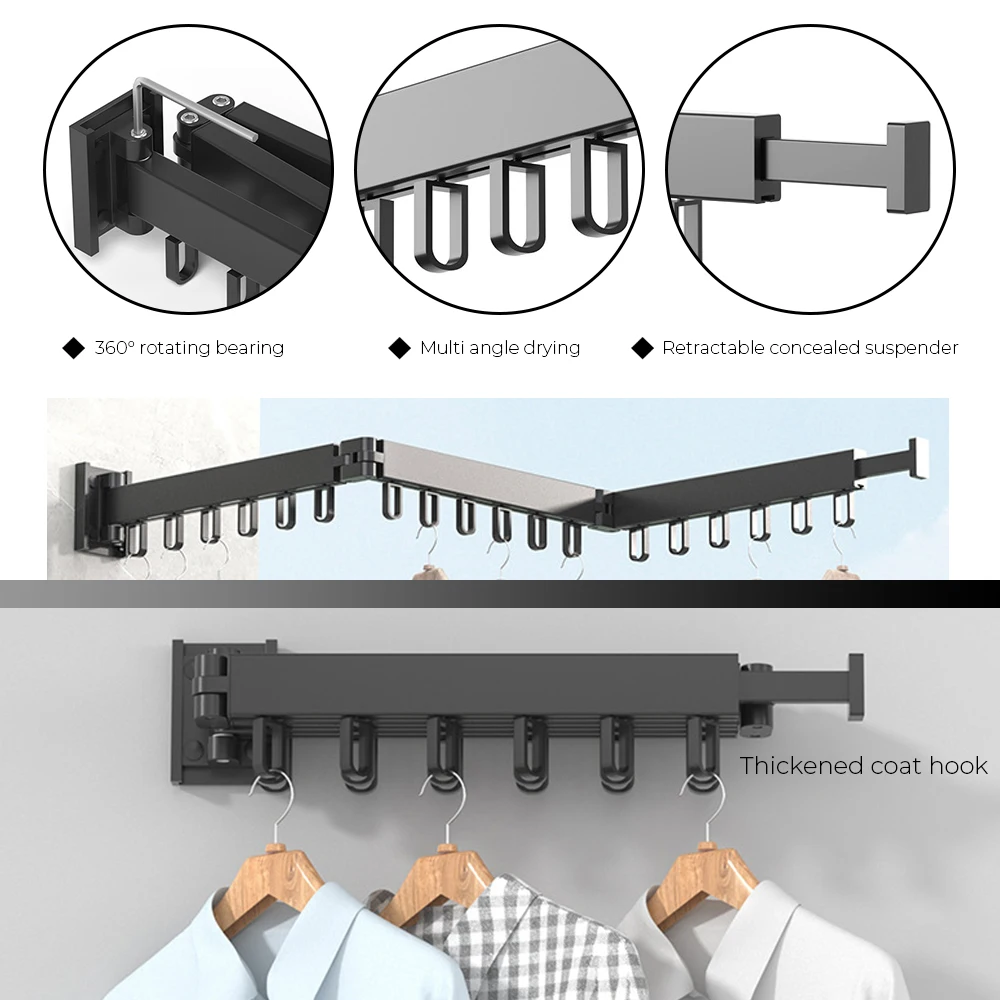 ◆ 360° rotating bearing

◆ Multi angle drying

◆ Retractable concealed suspender

Thickened coat hook