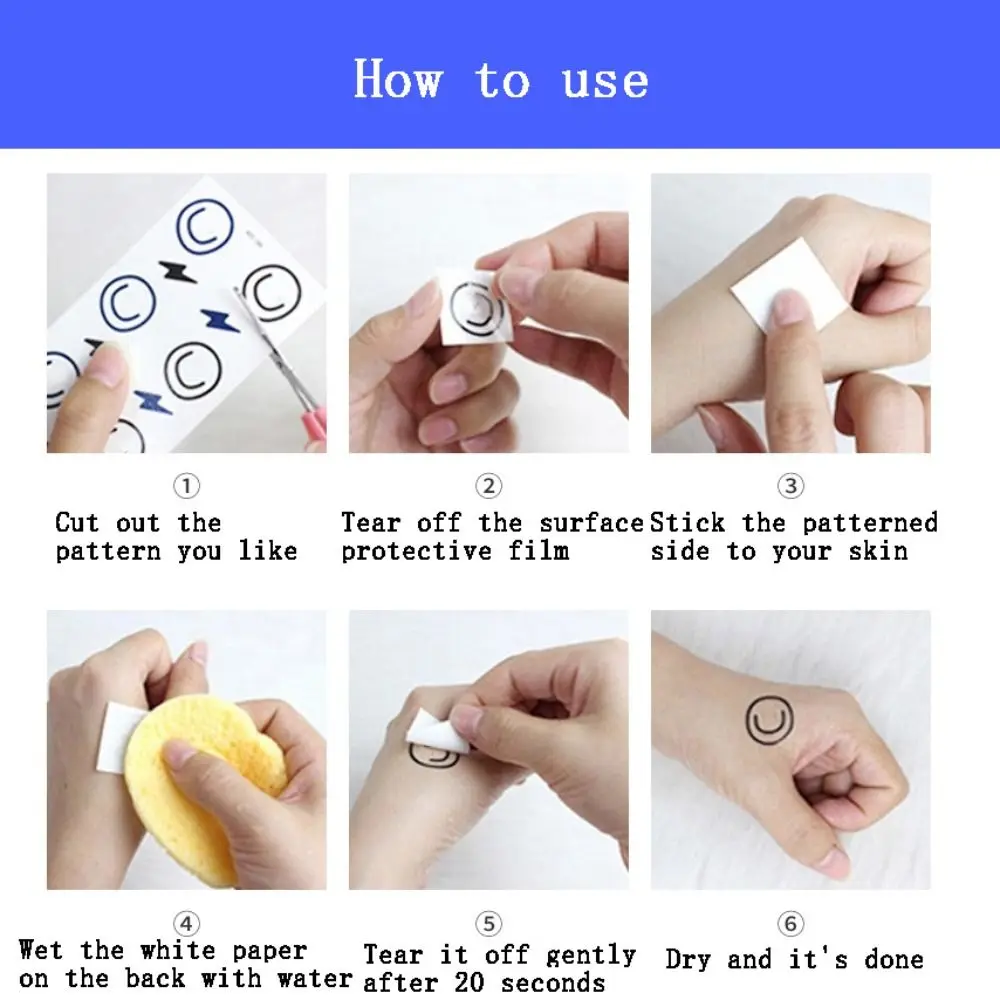 How to use

①
Cut out the pattern you like

②
Tear off the surface protective film

③
Stick the patterned side to your skin

④
Wet the white paper on the back with water

⑤
Tear it off gently after 20 seconds

⑥
Dry and it's done