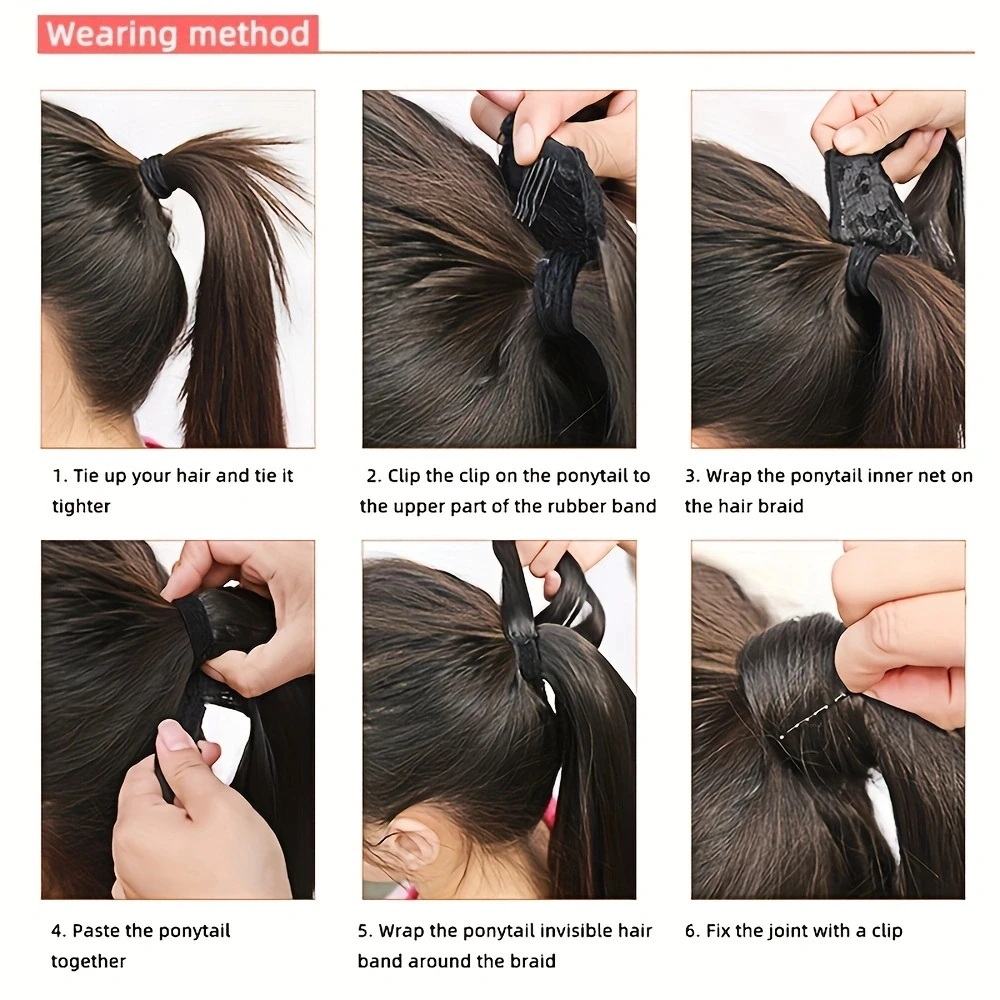 Wearing method

1. Tie up your hair and tie it tighter

2. Clip the clip on the ponytail to the upper part of the rubber band

3. Wrap the ponytail inner net on the hair braid

4. Paste the ponytail together

5. Wrap the ponytail invisible hair band around the braid

6. Fix the joint with a clip