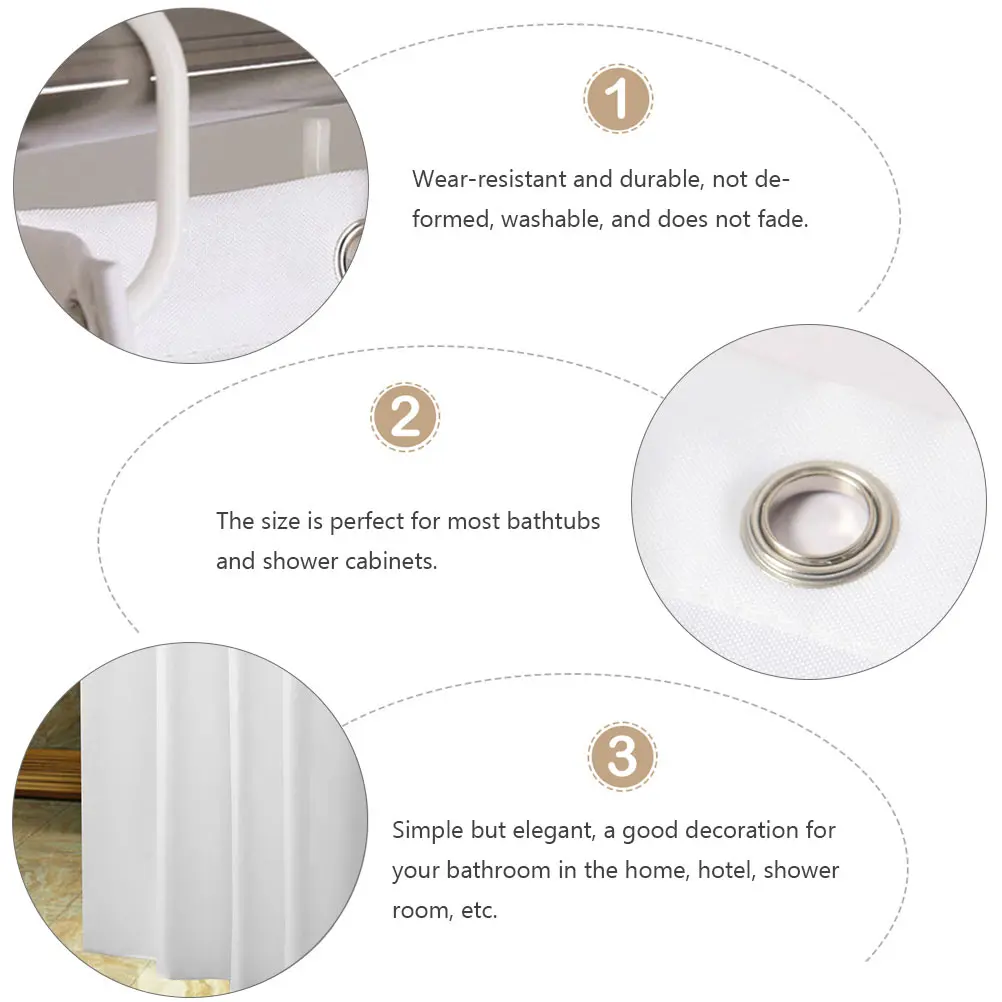 1

Wear-resistant and durable, not deformed, washable, and does not fade.

2

The size is perfect for most bathtubs and shower cabinets.

3

Simple but elegant, a good decoration for your bathroom in the home, hotel, shower room, etc.