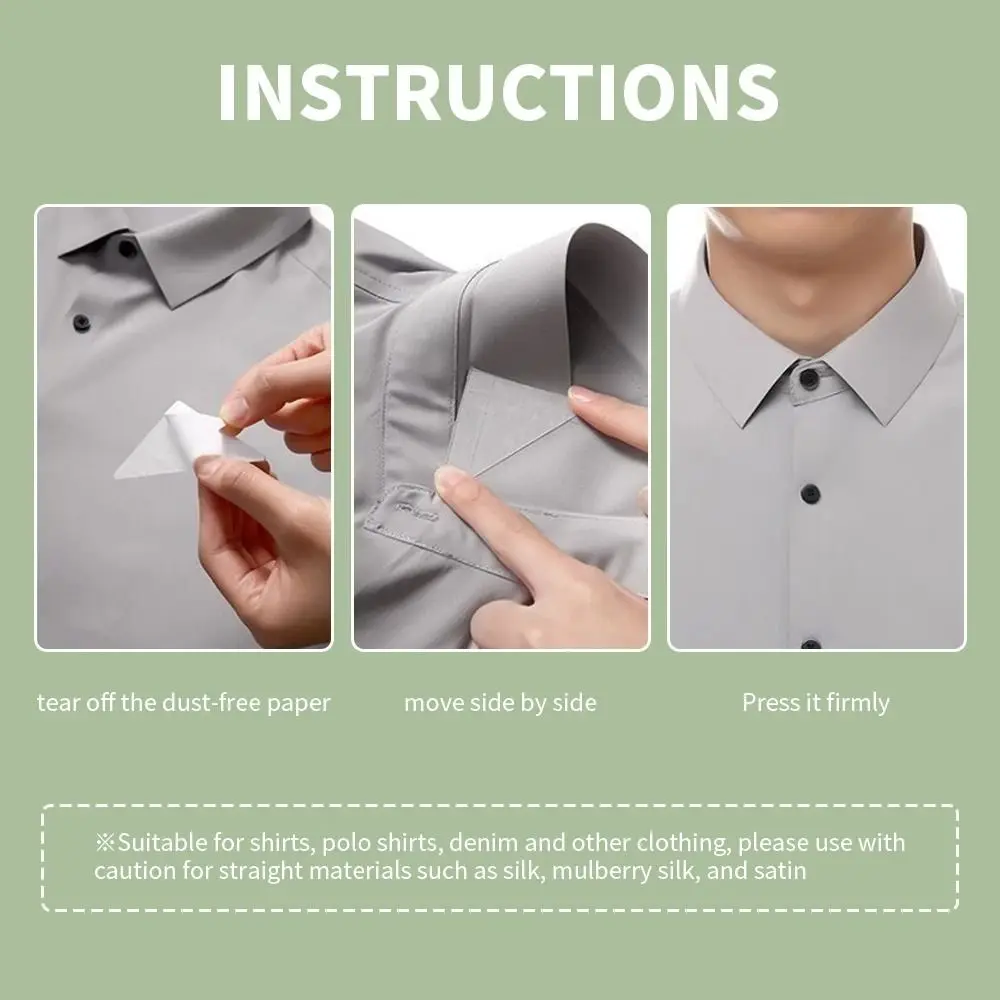 INSTRUCTIONS

tear off the dust-free paper

move side by side

Press it firmly

※Suitable for shirts, polo shirts, denim and other clothing, please use with caution for straight materials such as silk, mulberry silk, and satin