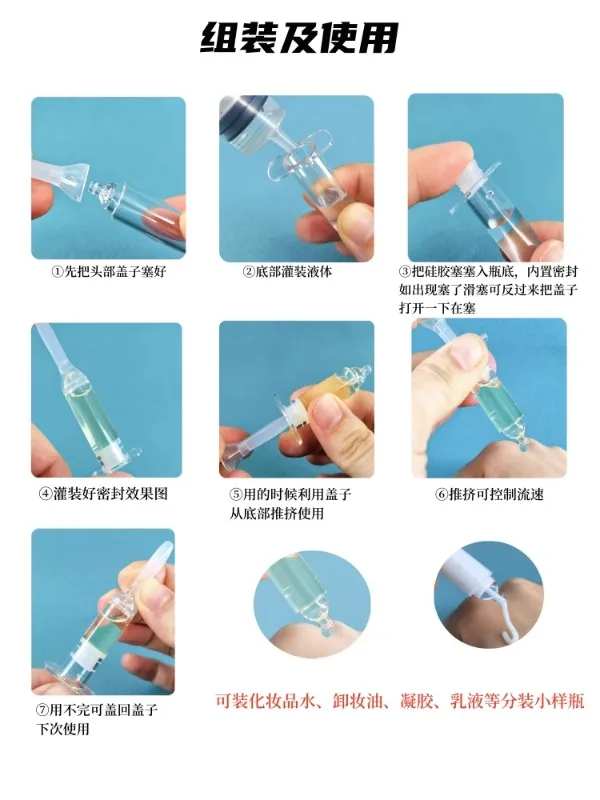 组装及使用

①先把头部盖子塞好

②底部灌装液体

③把硅胶塞塞入瓶底，内置密封如出现塞了滑塞可反过来把盖子打开一下在塞

④灌装好密封效果图

⑤用的时候利用盖子从底部推挤使用

⑥推挤可控制流速

⑦用不完可盖回盖子下次使用

可装化妆品水、卸妆油、凝胶、乳液等分装小样瓶