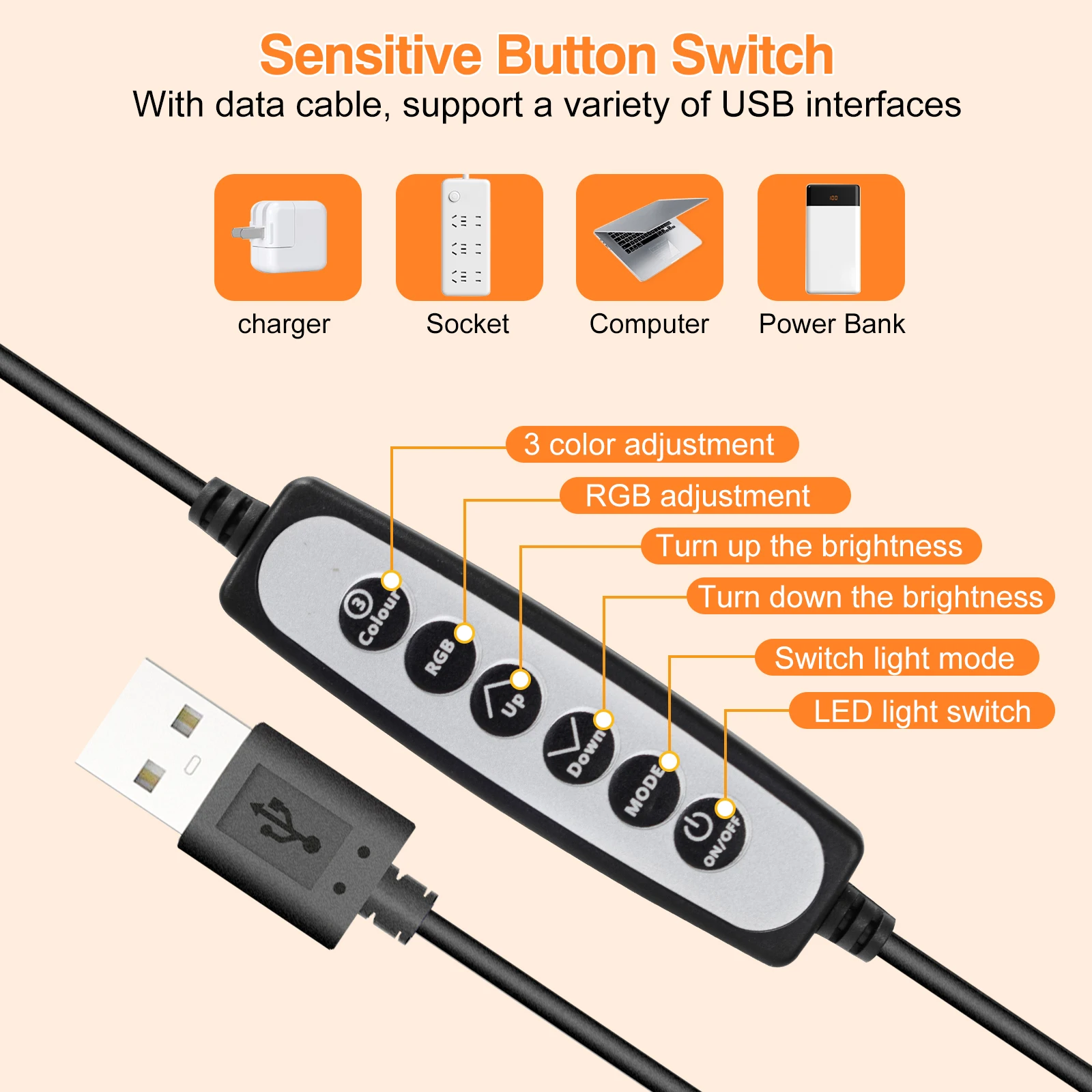 Sensitive Button Switch
With data cable, support a variety of USB interfaces

charger
Socket
Computer
Power Bank

3 color adjustment
RGB adjustment
Turn up the brightness
Turn down the brightness
Switch light mode
LED light switch

3 Colour
RGB
Up
Down
MODE
ON/OFF