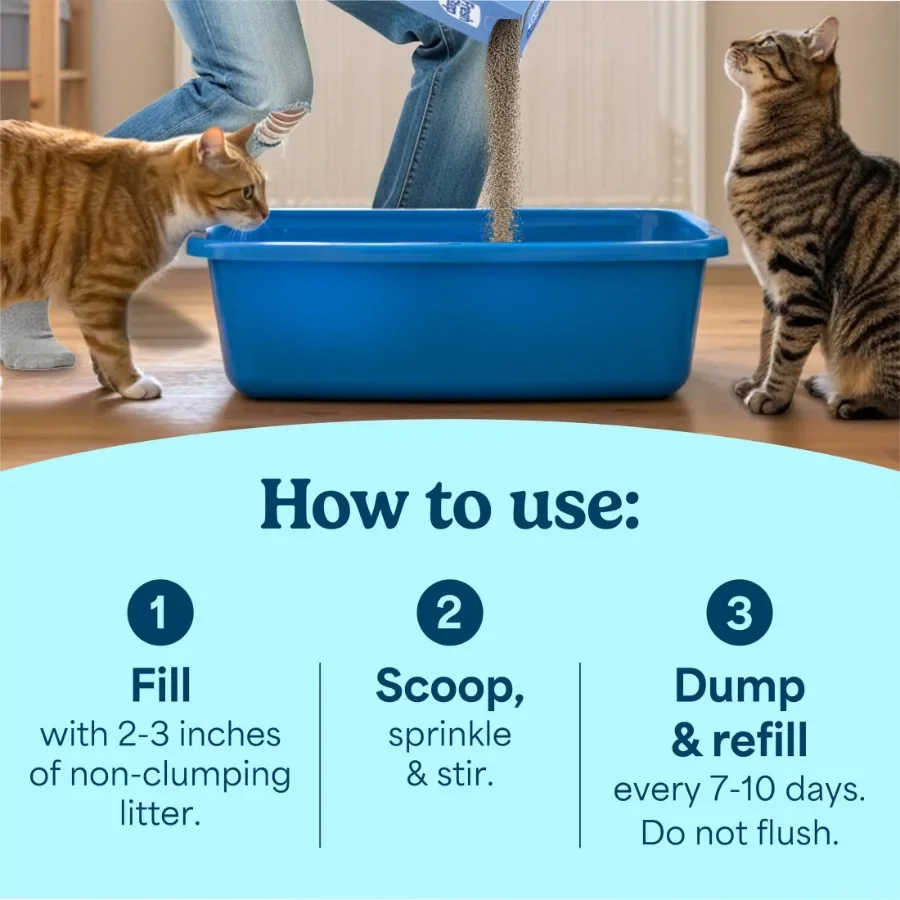 How to use:

1
Fill
with 2-3 inches of non-clumping litter.

2
Scoop,
sprinkle & stir.

3
Dump & refill
every 7-10 days. Do not flush.