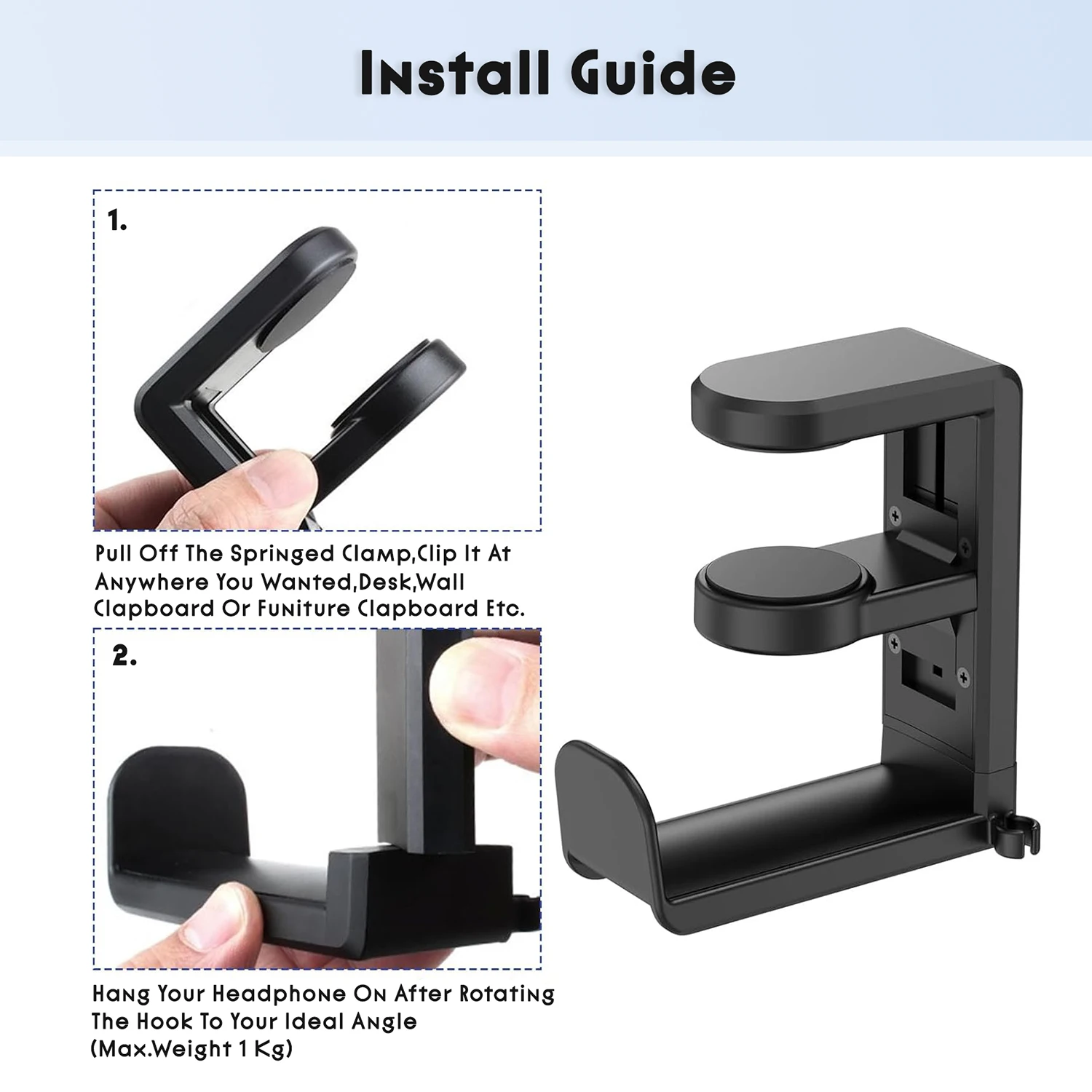 Install Guide

1.

Pull Off The Springed Clamp,Clip It At Anywhere You Wanted,Desk,Wall Clapboard Or Funiture Clapboard Etc.

2.

Hang Your Headphone On After Rotating The Hook To Your Ideal Angle (Max.Weight 1 Kg)