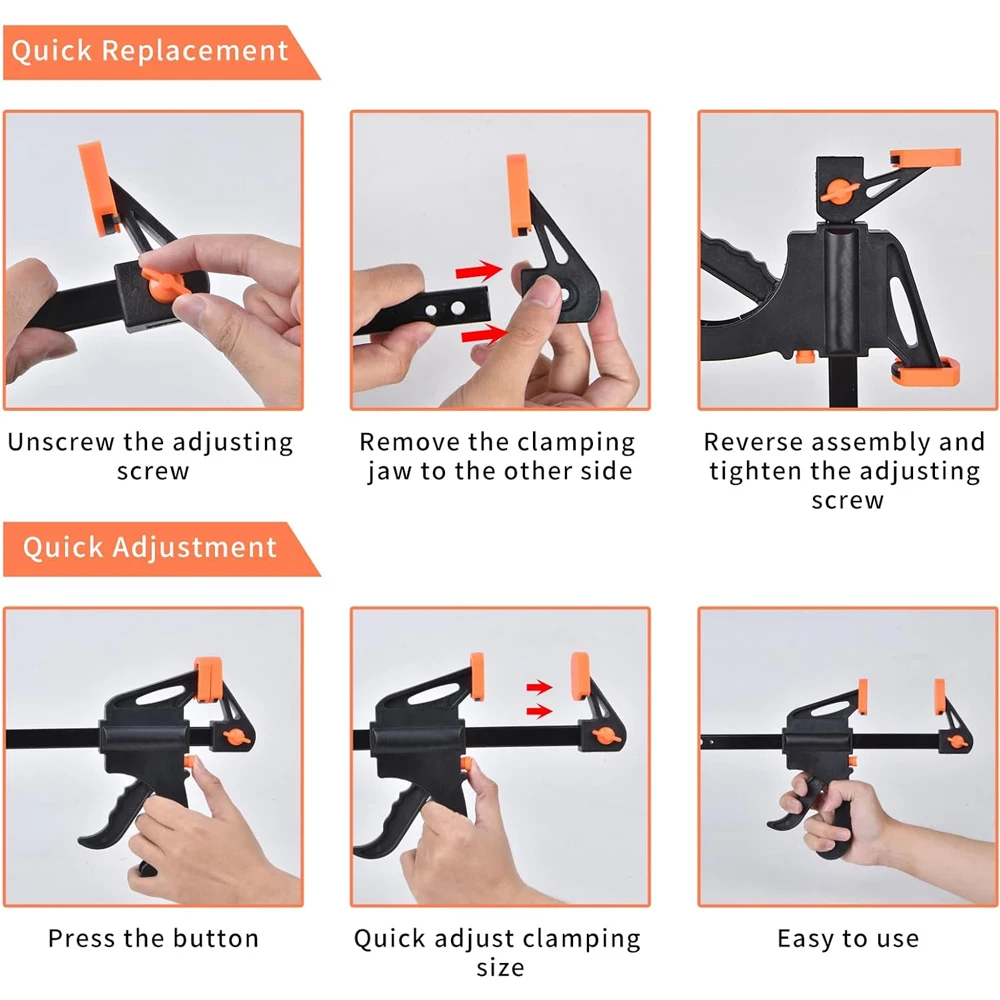 Quick Replacement

Unscrew the adjusting screw

Remove the clamping jaw to the other side

Reverse assembly and tighten the adjusting screw

Quick Adjustment

Press the button

Quick adjust clamping size

Easy to use