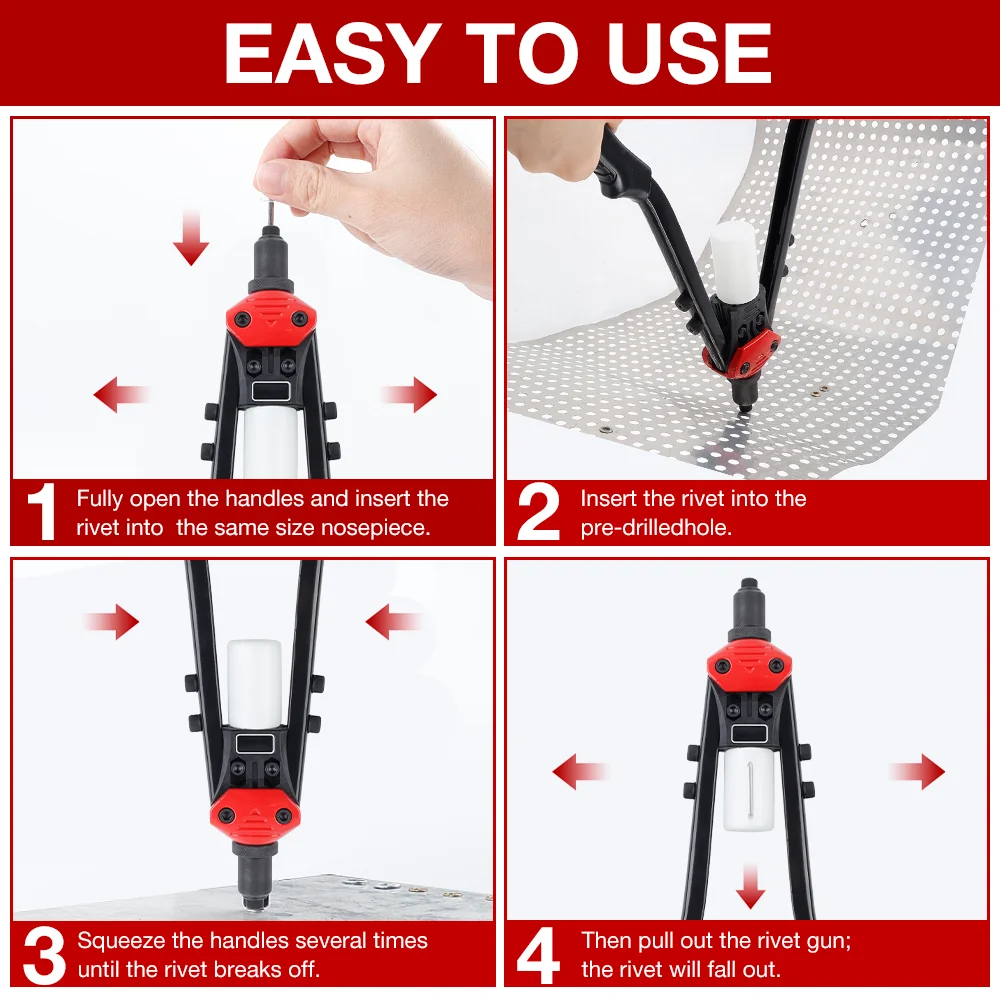 EASY TO USE

1 Fully open the handles and insert the rivet into  the same size nosepiece.

2 Insert the rivet into the pre-drilledhole.

3 Squeeze the handles several times until the rivet breaks off.

4 Then pull out the rivet gun; the rivet will fall out.