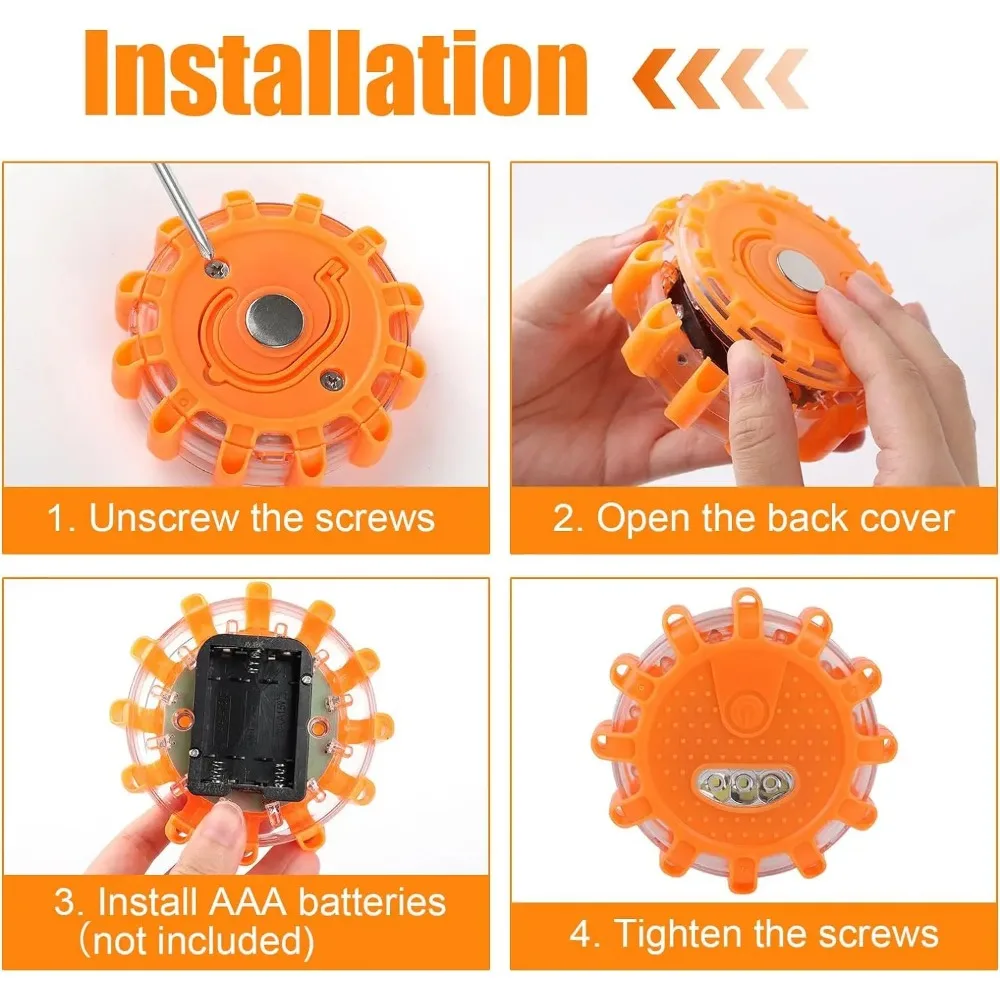 Installation

1. Unscrew the screws

2. Open the back cover

3. Install AAA batteries (not included)

4. Tighten the screws