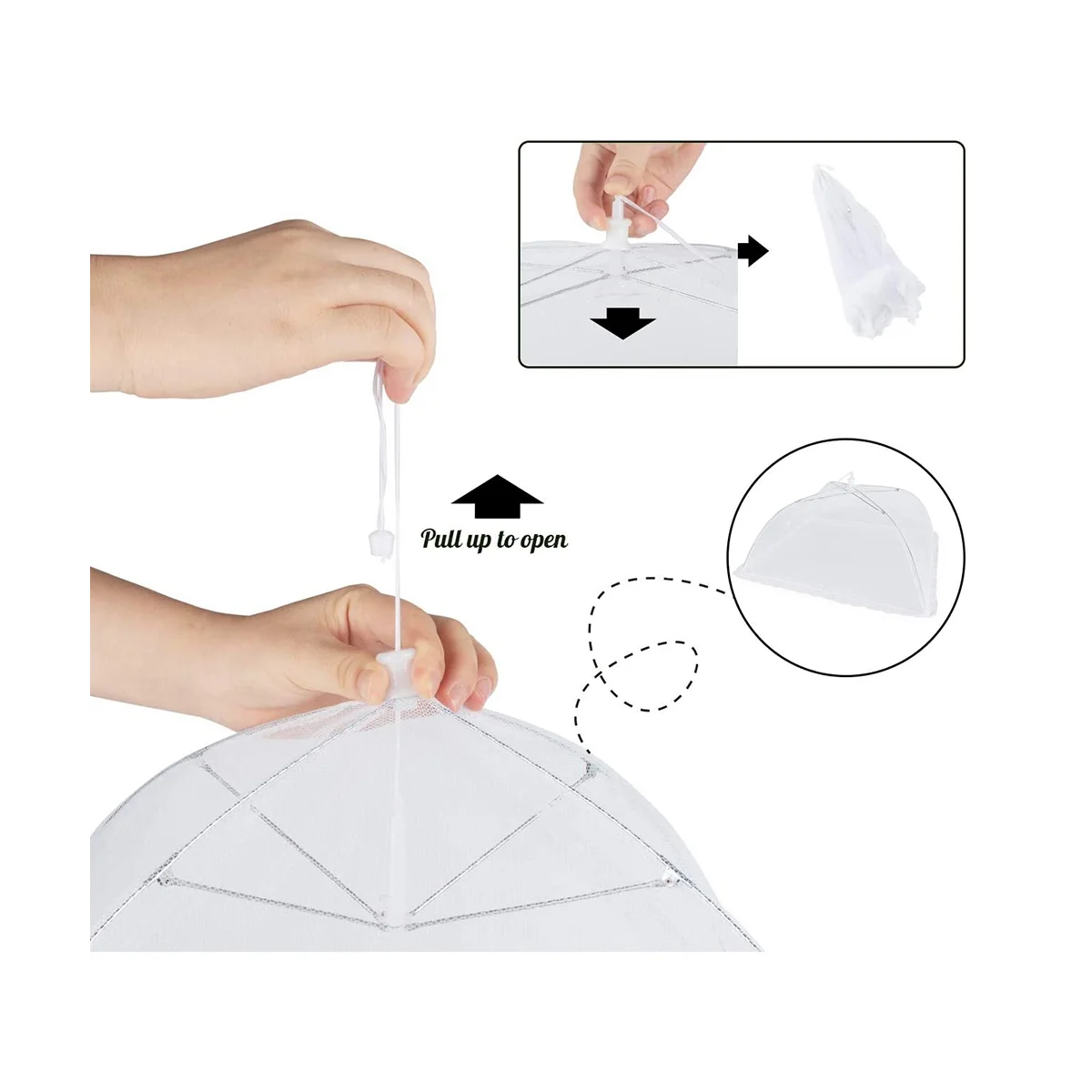 Pull up to open