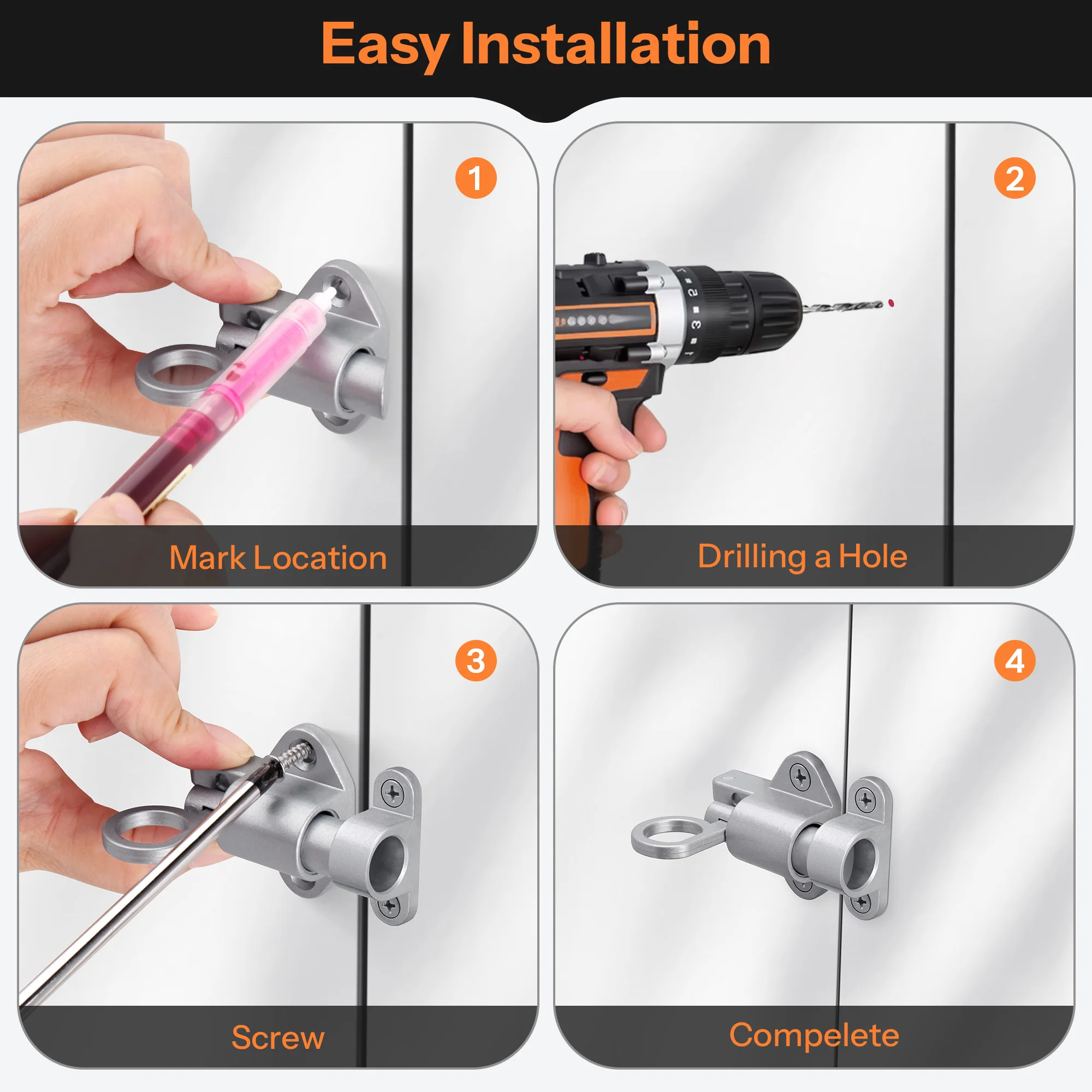 Easy Installation

1

Mark Location

2

Drilling a Hole

3

Screw

4

Compelete