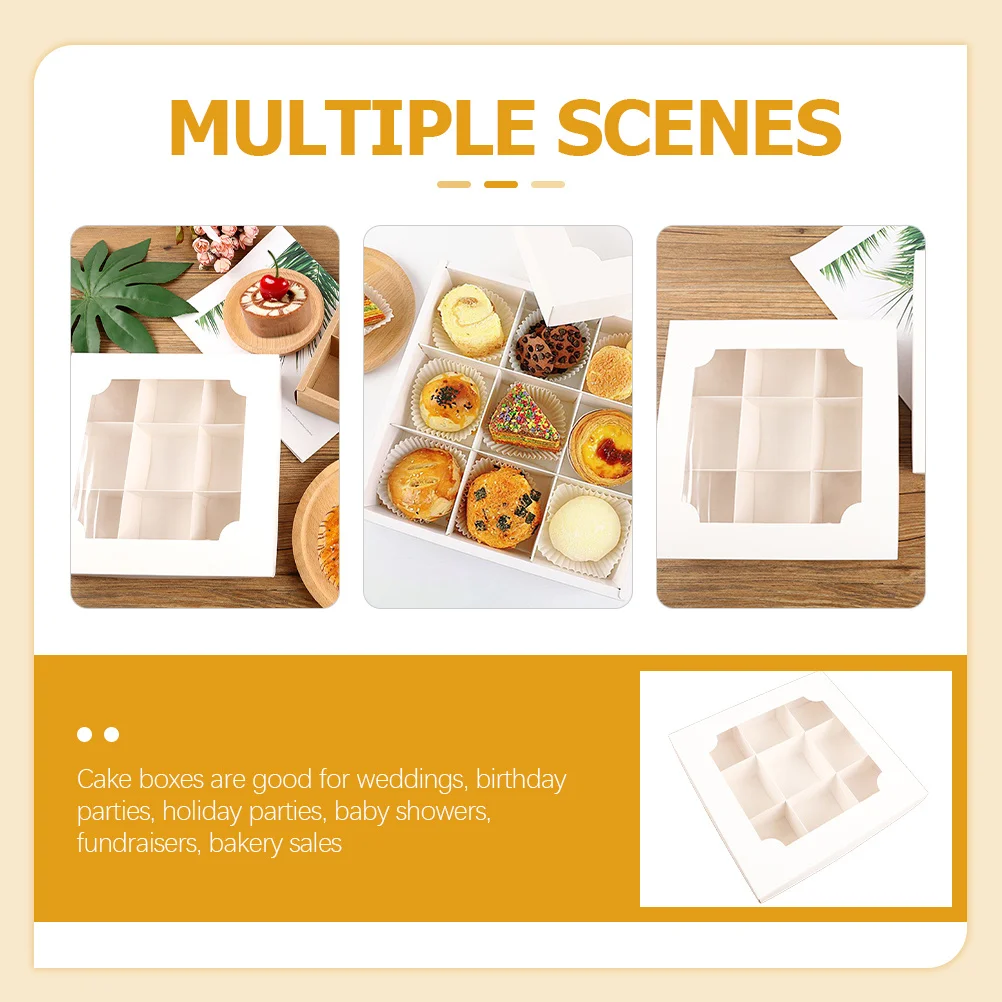 MULTIPLE SCENES

Cake boxes are good for weddings, birthday parties, holiday parties, baby showers, fundraisers, bakery sales