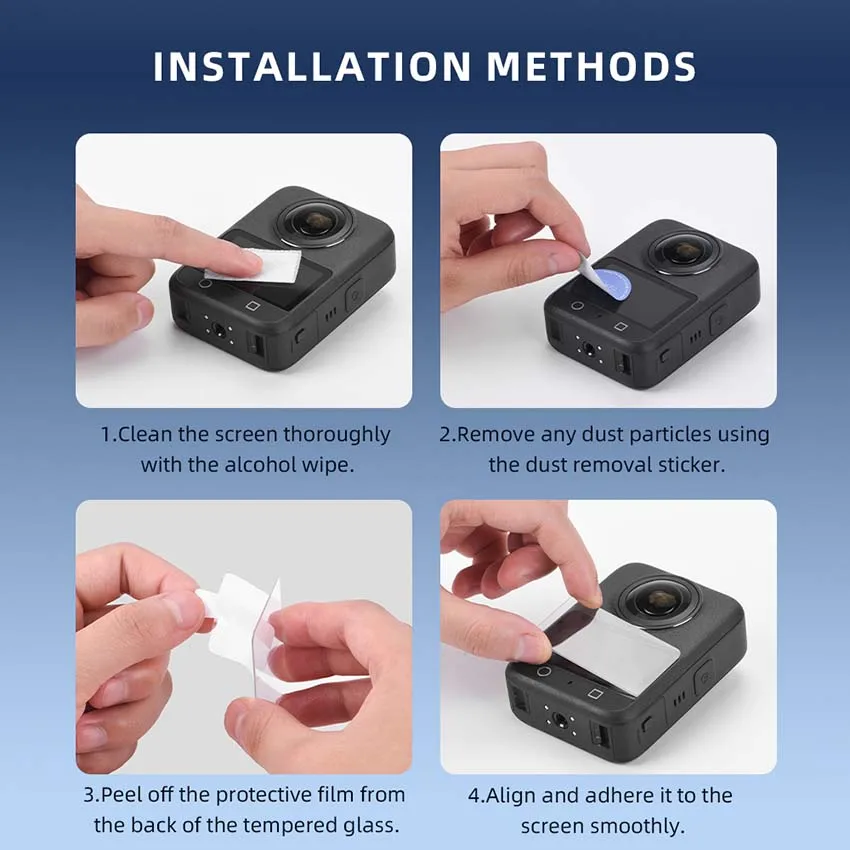 INSTALLATION METHODS

1.Clean the screen thoroughly with the alcohol wipe.

2.Remove any dust particles using the dust removal sticker.

3.Peel off the protective film from the back of the tempered glass.

4.Align and adhere it to the screen smoothly.