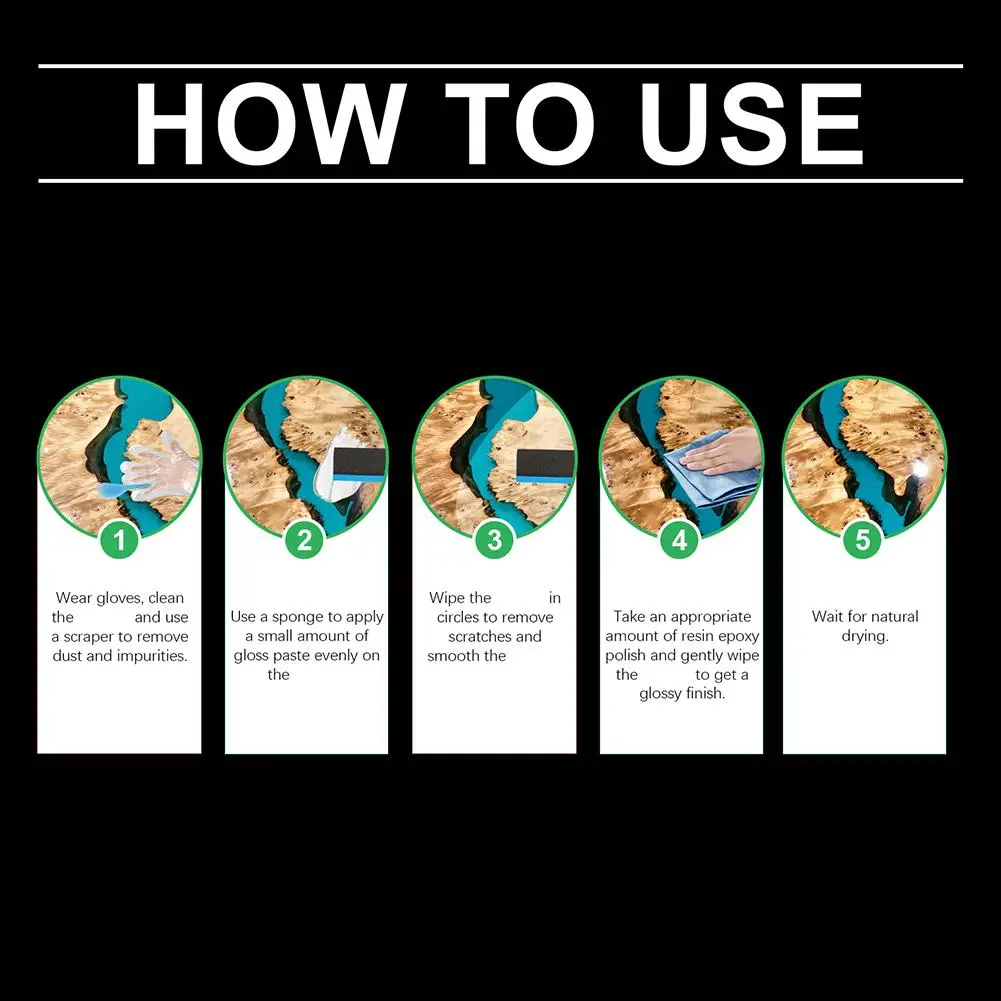 HOW TO USE

1

Wear gloves, clean the and use a scraper to remove dust and impurities.

2

Use a sponge to apply a small amount of gloss paste evenly on the

3

Wipe the in circles to remove scratches and smooth the

4

Take an appropriate amount of resin epoxy polish and gently wipe the to get a glossy finish.

5

Wait for natural drying.