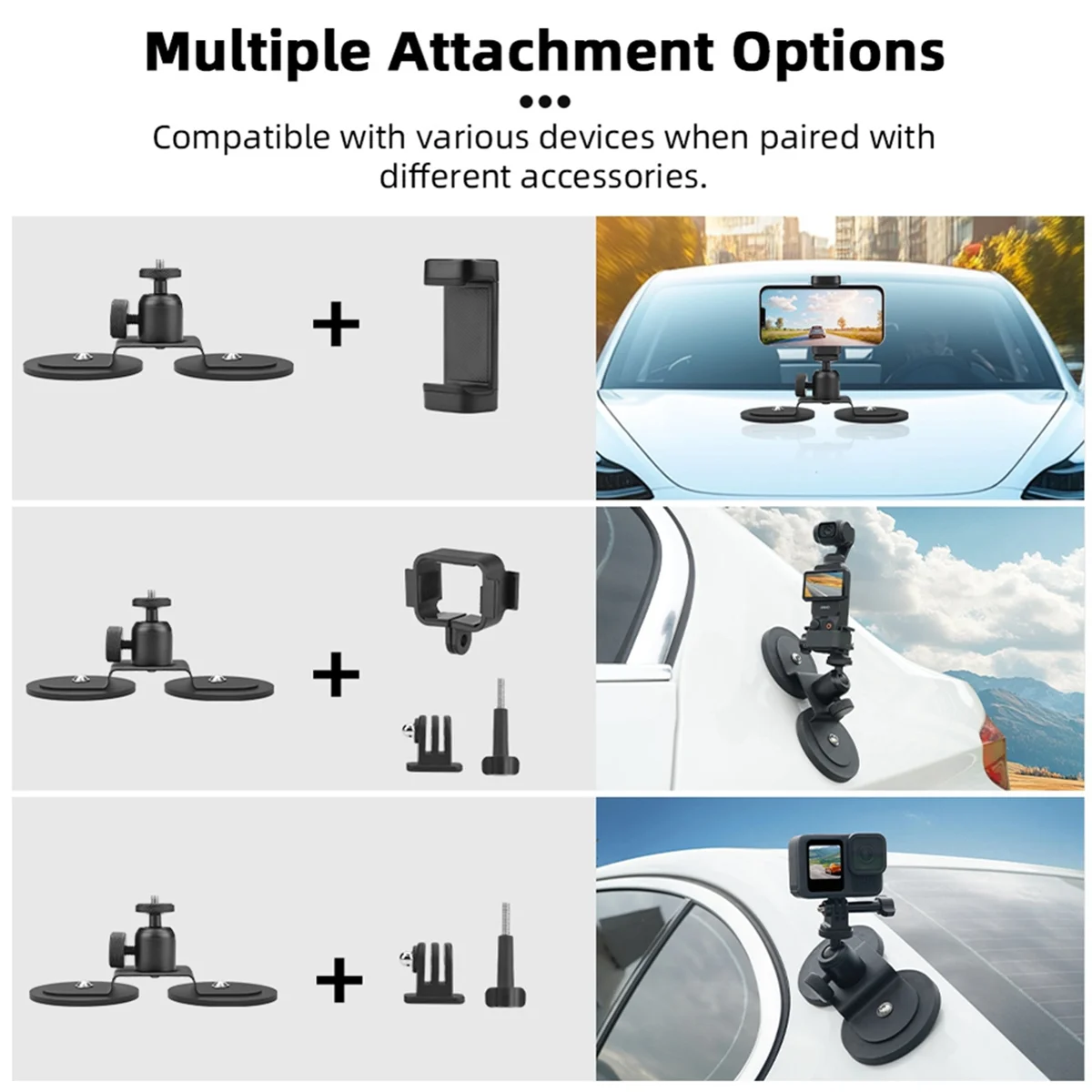 Multiple Attachment Options

Compatible with various devices when paired with different accessories.

+

+

+