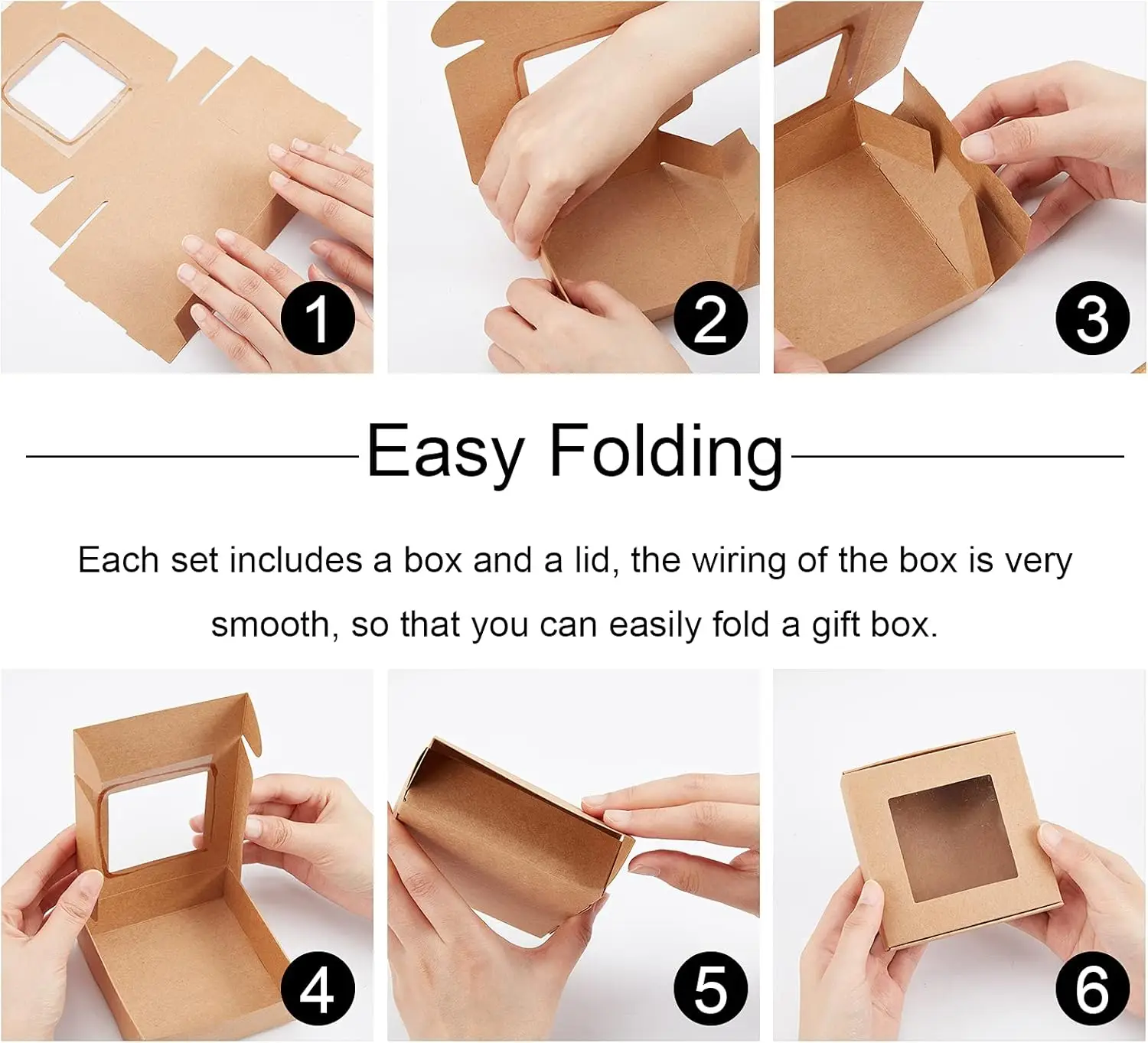 1

2

3

Easy Folding

Each set includes a box and a lid, the wiring of the box is very smooth, so that you can easily fold a gift box.

4

5

6