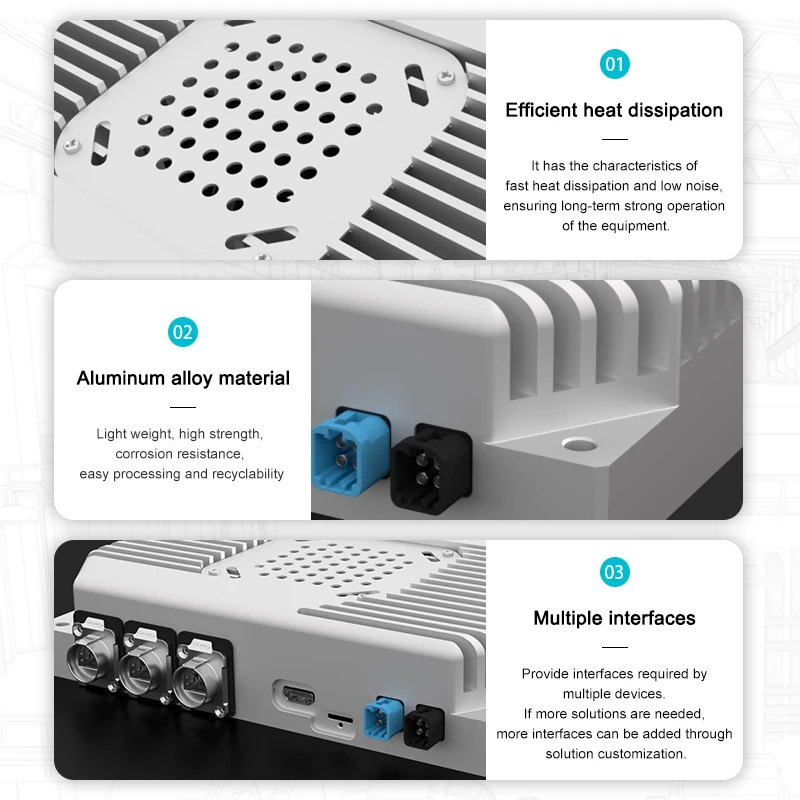 01

Efficient heat dissipation

It has the characteristics of fast heat dissipation and low noise, ensuring long-term strong operation of the equipment.

02

Aluminum alloy material

Light weight, high strength, corrosion resistance, easy processing and recyclability

03

Multiple interfaces

Provide interfaces required by multiple devices.
If more solutions are needed, more interfaces can be added through solution customization.