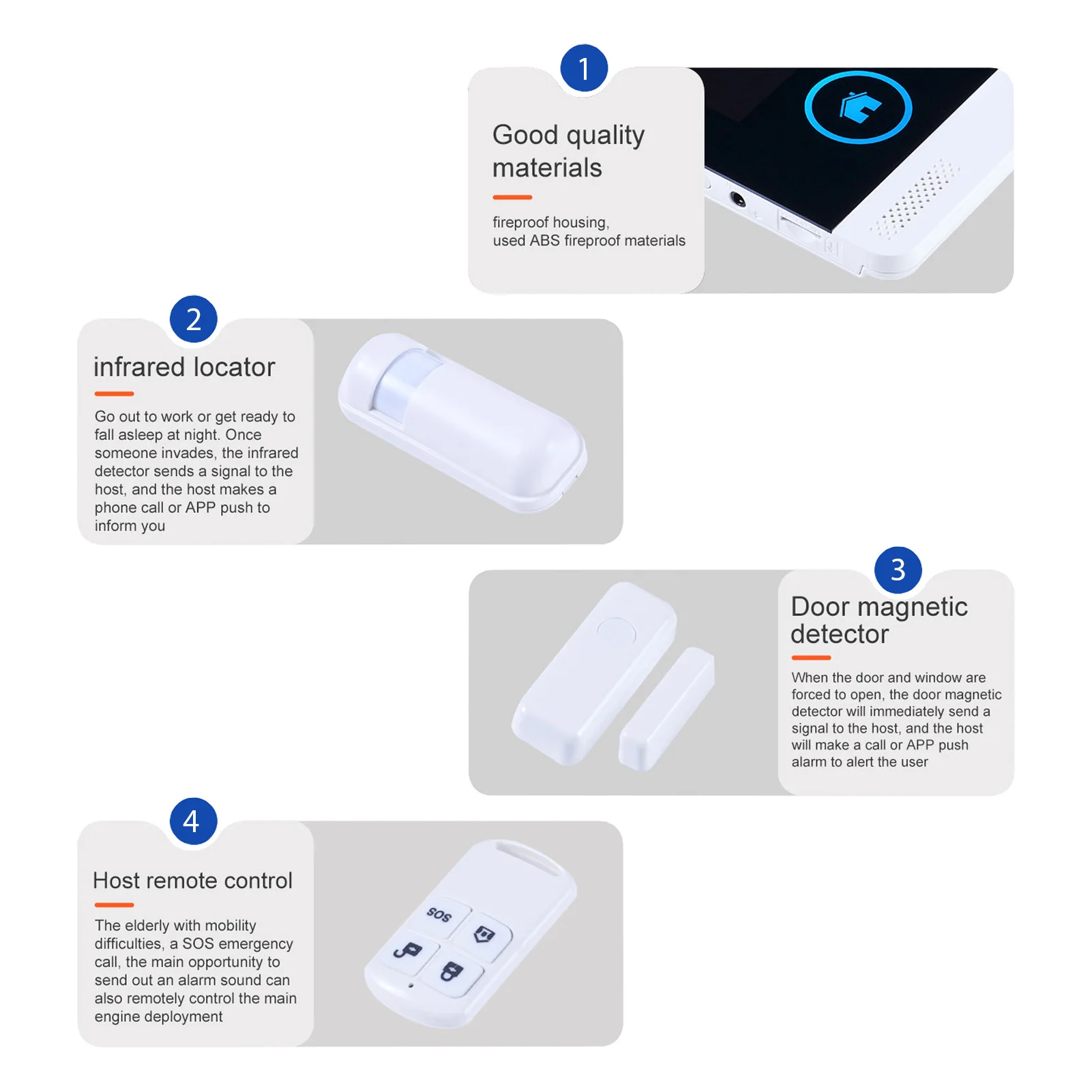 1

Good quality materials

fireproof housing,
used ABS fireproof materials

2

infrared locator

Go out to work or get ready to fall asleep at night. Once someone invades, the infrared detector sends a signal to the host, and the host makes a phone call or APP push to inform you

3

Door magnetic detector

When the door and window are forced to open, the door magnetic detector will immediately send a signal to the host, and the host will make a call or APP push alarm to alert the user

4

Host remote control

The elderly with mobility difficulties, a SOS emergency call, the main opportunity to send out an alarm sound can also remotely control the main engine deployment

SOS