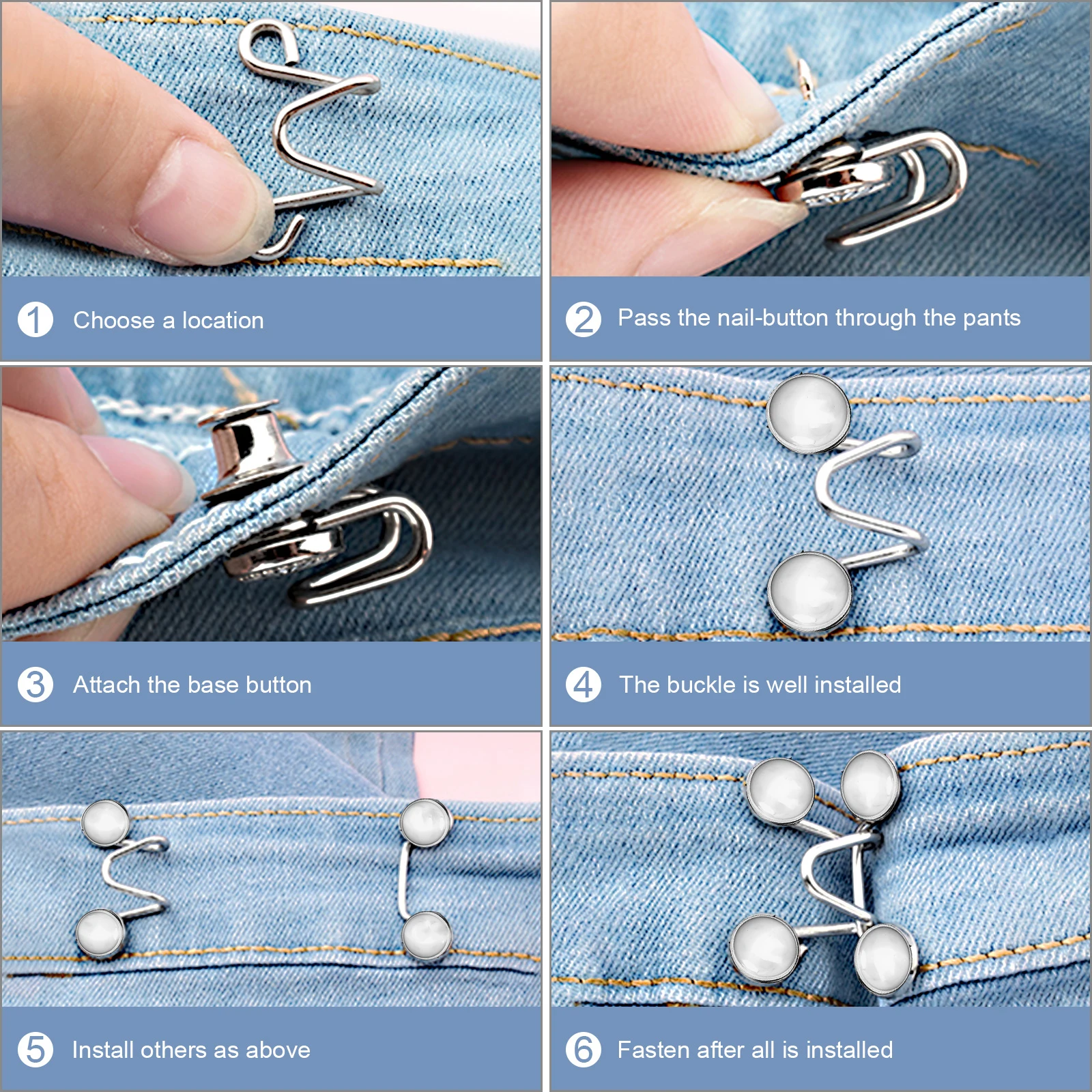 1 Choose a location

2 Pass the nail-button through the pants

3 Attach the base button

4 The buckle is well installed

5 Install others as above

6 Fasten after all is installed