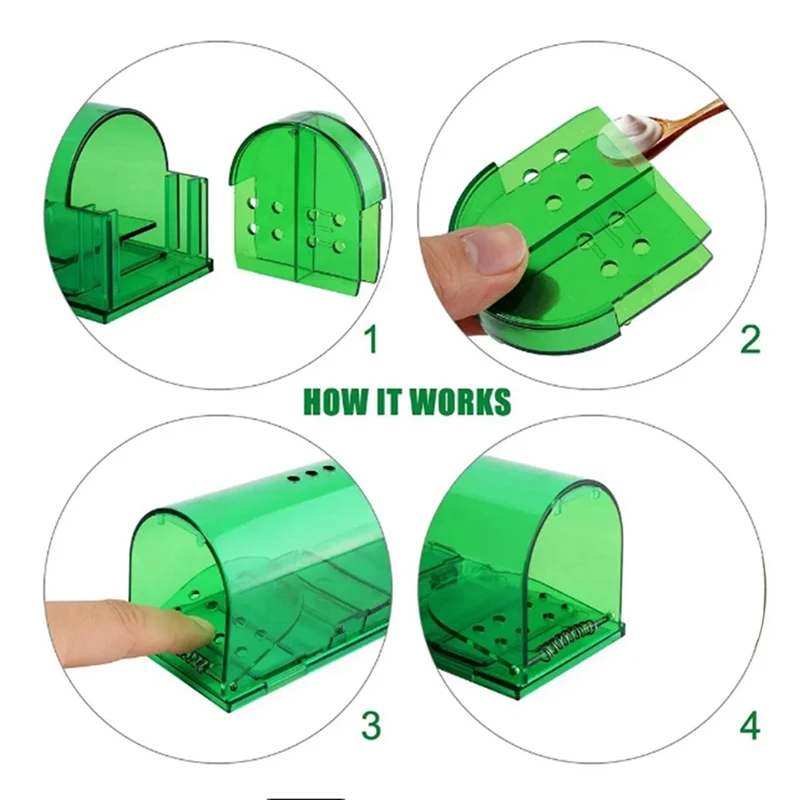 1

2

HOW IT WORKS

3

4