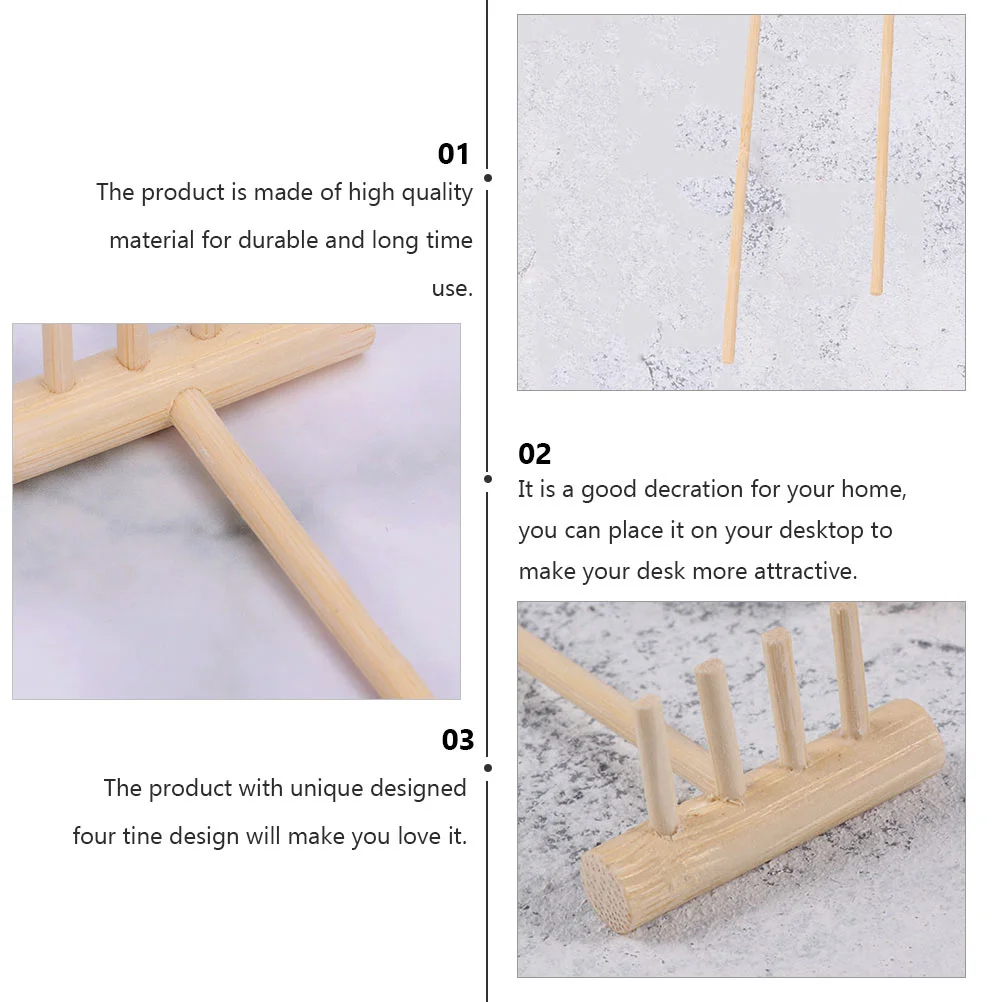 01
The product is made of high quality material for durable and long time use.

02
It is a good decration for your home, you can place it on your desktop to make your desk more attractive.

03
The product with unique designed four tine design will make you love it.