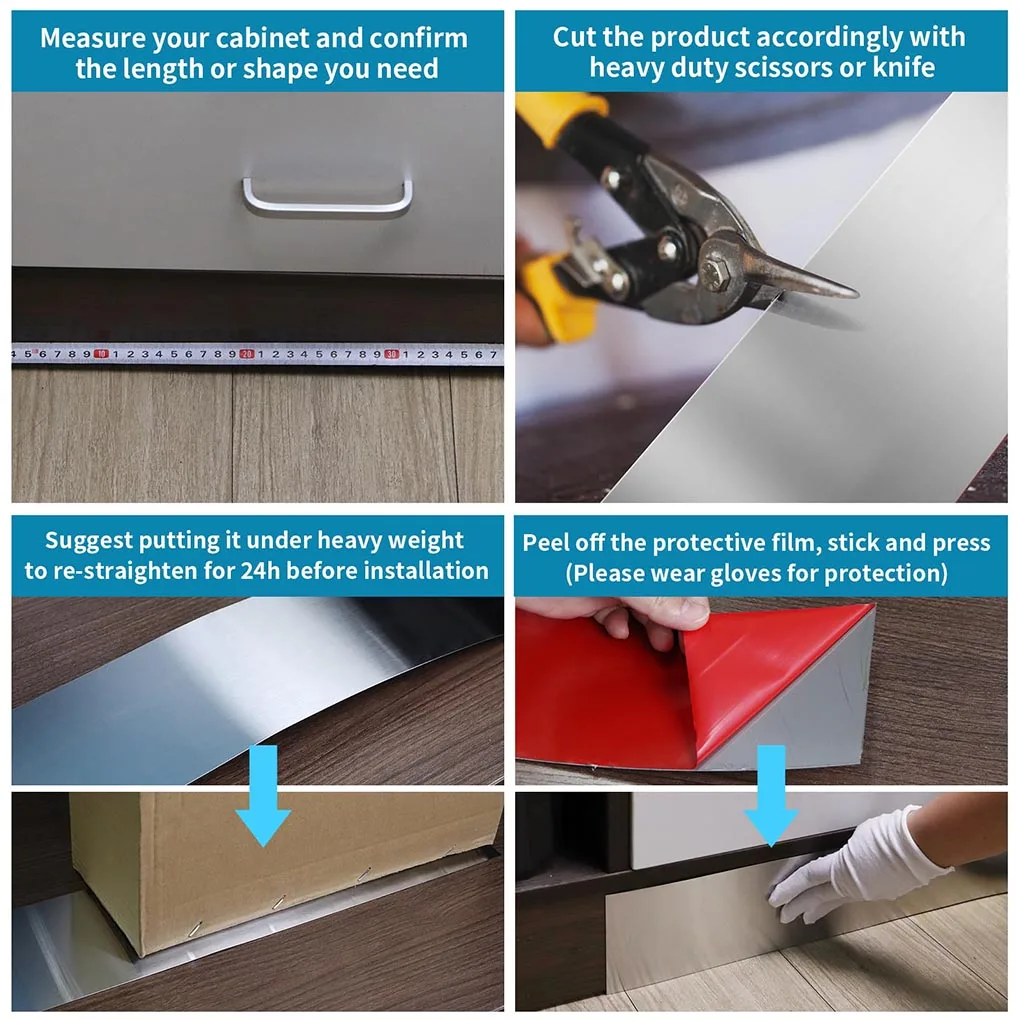 Measure your cabinet and confirm the length or shape you need

4 5 6 7 8 9 10 1 2 3 4 5 6 7 8 9 20 1 2 3 4 5 6 7 8 9 30 1 2 3 4 5 6 7

Cut the product accordingly with heavy duty scissors or knife

Suggest putting it under heavy weight to re-straighten for 24h before installation

Peel off the protective film, stick and press (Please wear gloves for protection)