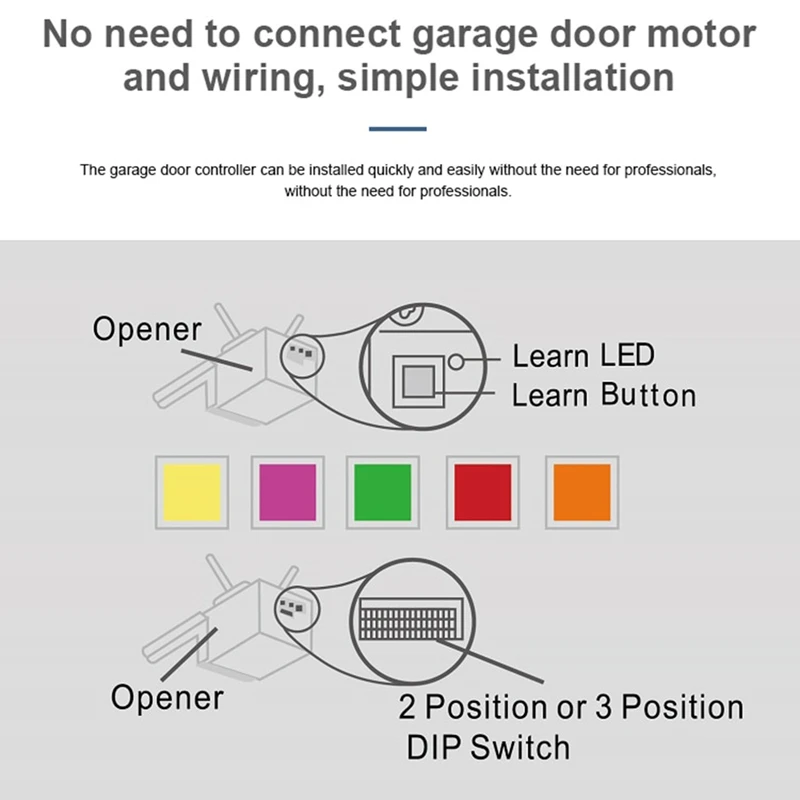 No need to connect garage door motor and wiring, simple installation

The garage door controller can be installed quickly and easily without the need for professionals, without the need for professionals.

Opener

Learn LED

Learn Button

Opener

2 Position or 3 Position DIP Switch