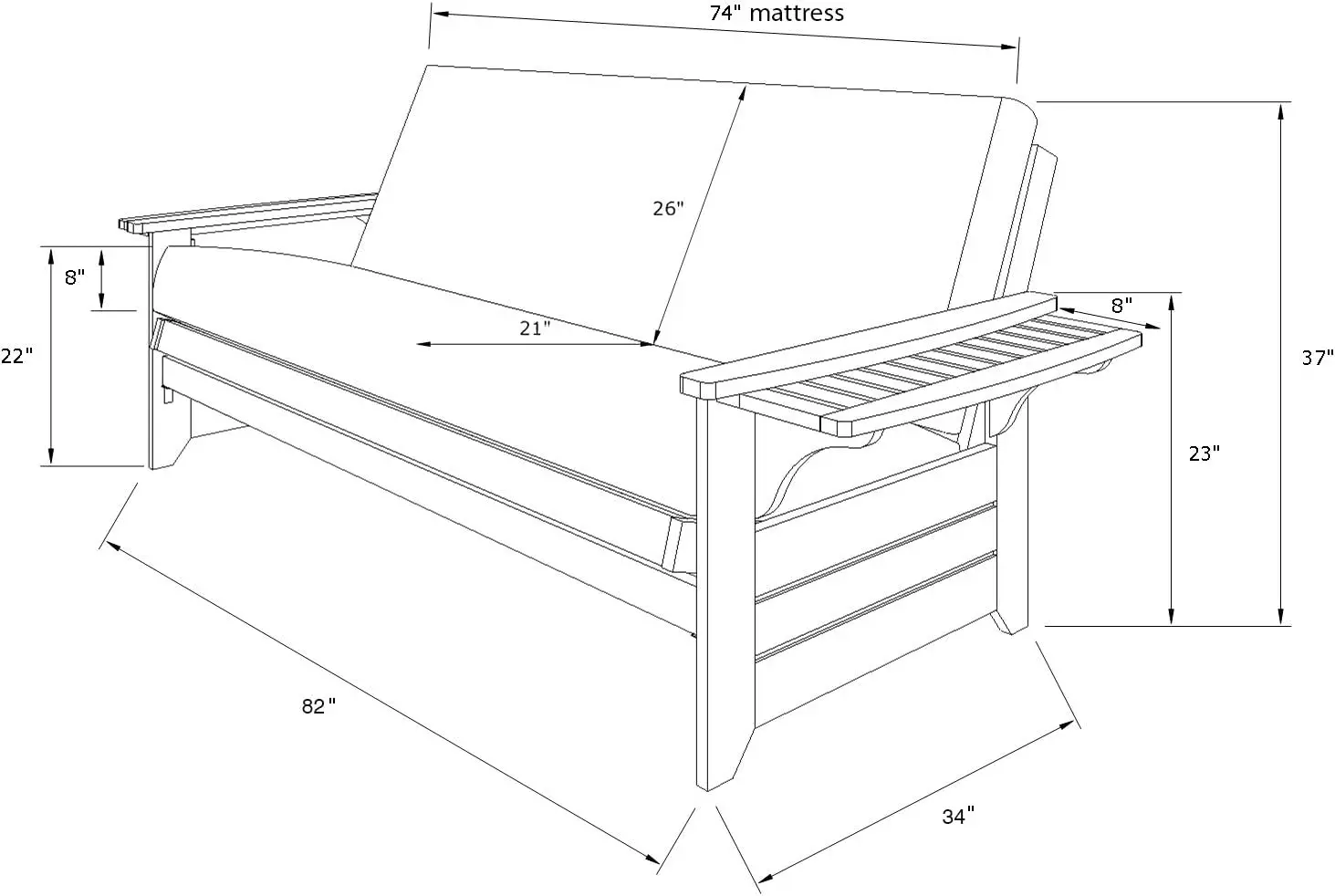 74" mattress

26"

8"

22"

21"

8"

37"

23"

82"

34"